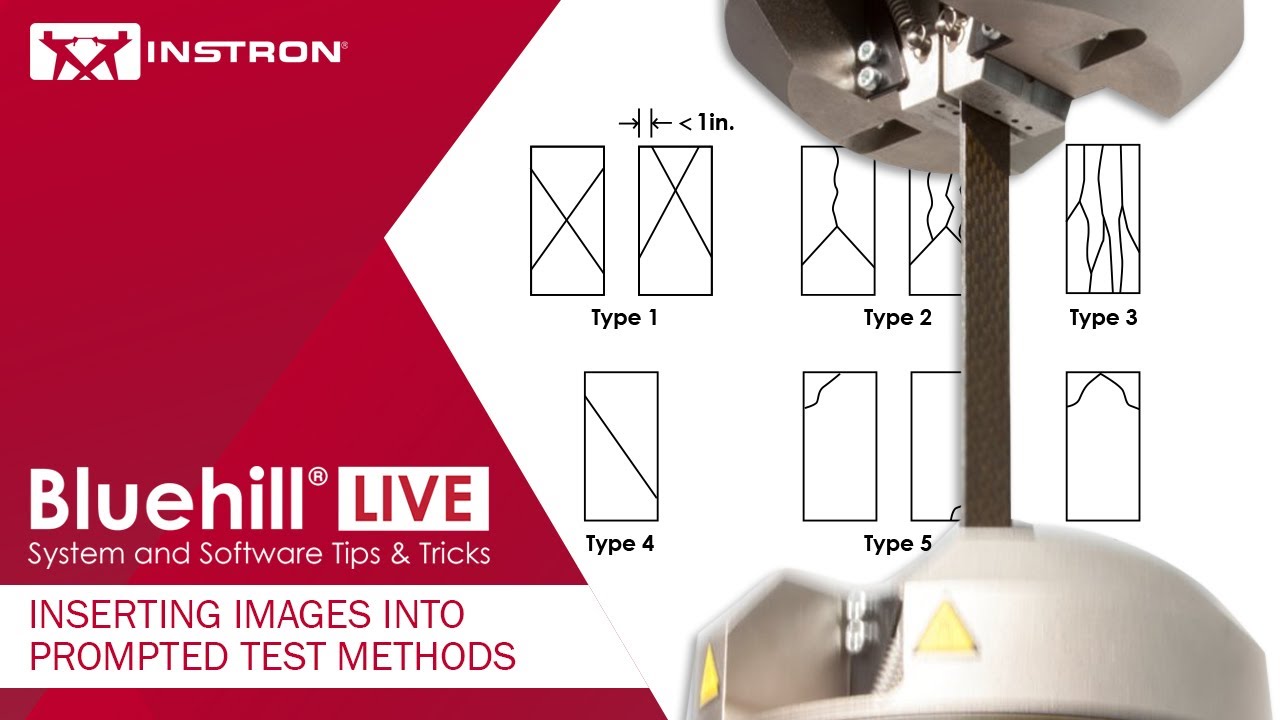 INSTRON®

< 1in.

Type 1

Type 2

Type 3

Type 4

Type 5

Bluehill® LIVE
System and Software Tips & Tricks

INSERTING IMAGES INTO PROMPTED TEST METHODS