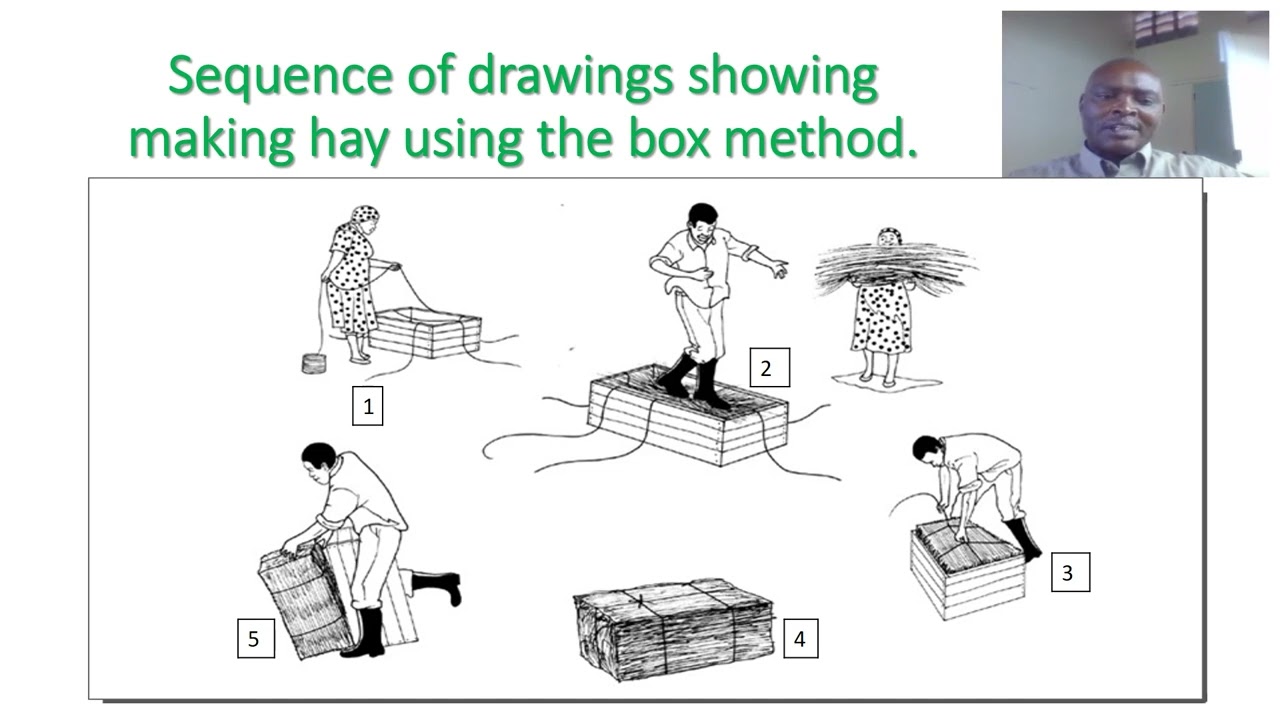 Sequence of drawings showing making hay using the box method.

1

2

3

5

4