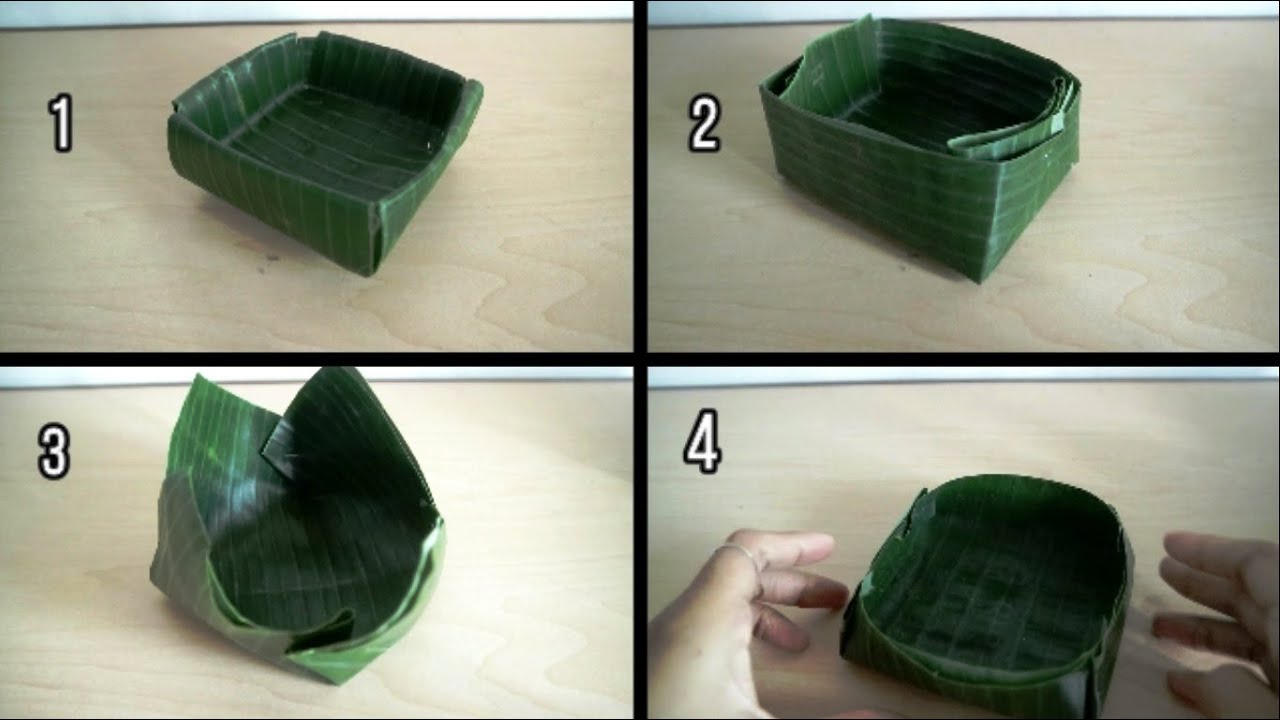 1

2

3

4