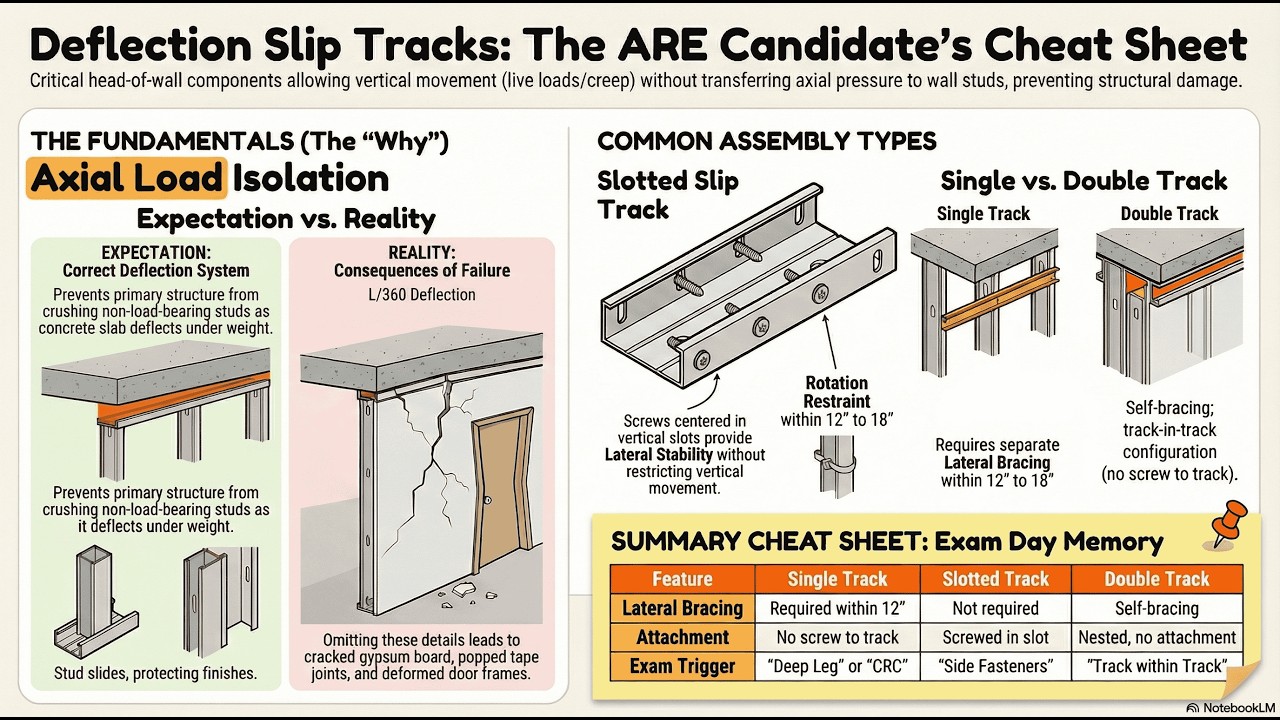 Deflection Slip Tracks: The ARE Candidate's Cheat Sheet

Critical head-of-wall components allowing vertical movement (live loads/creep) without transferring axial pressure to wall studs, preventing structural damage.

THE FUNDAMENTALS (The "Why")

Axial Load Isolation

Expectation vs. Reality

EXPECTATION:
Correct Deflection System

Prevents primary structure from crushing non-load-bearing studs as concrete slab deflects under weight.

Prevents primary structure from crushing non-load-bearing studs as it deflects under weight.

Stud slides, protecting finishes.

REALITY:
Consequences of Failure

L/360 Deflection

Omitting these details leads to cracked gypsum board, popped tape joints, and deformed door frames.

COMMON ASSEMBLY TYPES

Slotted Slip Track

Screws centered in vertical slots provide Lateral Stability without restricting vertical movement.

Rotation Restraint within 12" to 18"

Single vs. Double Track

Single Track

Requires separate Lateral Bracing within 12" to 18"

Double Track

Self-bracing; track-in-track configuration (no screw to track).

SUMMARY CHEAT SHEET: Exam Day Memory

| Feature | Single Track | Slotted Track | Double Track |
|---|---|---|---|
| Lateral Bracing | Required within 12" | Not required | Self-bracing |
| Attachment | No screw to track | Screwed in slot | Nested, no attachment |
| Exam Trigger | "Deep Leg" or "CRC" | "Side Fasteners" | "Track within Track" |

NotebookLM