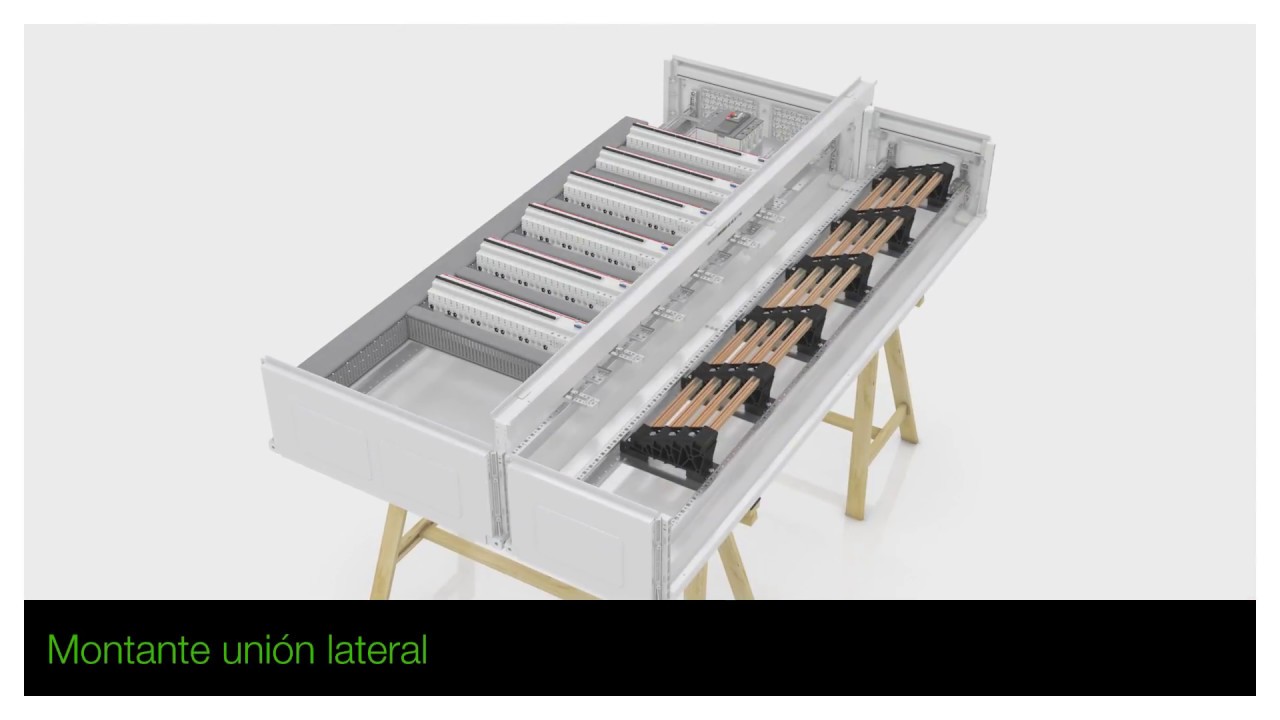 Montante unión lateral