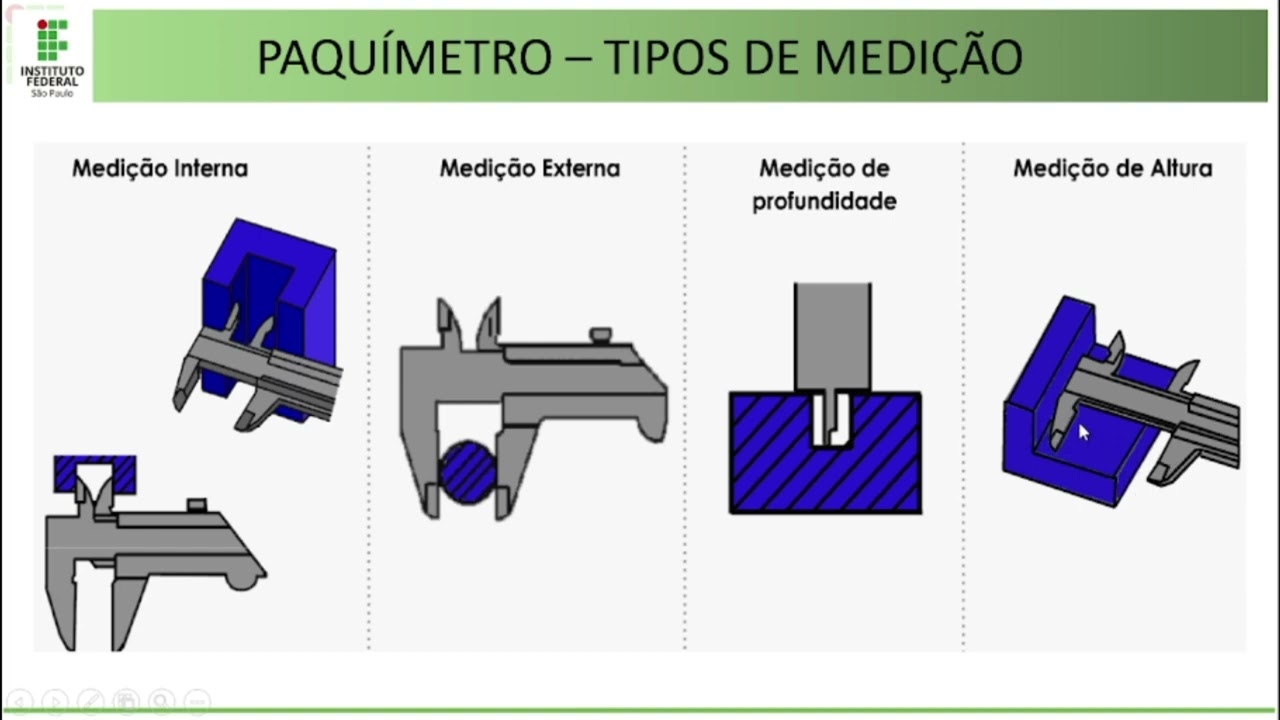 INSTITUTO FEDERAL
São Paulo

PAQUÍMETRO – TIPOS DE MEDIÇÃO

Medição Interna

Medição Externa

Medição de profundidade

Medição de Altura