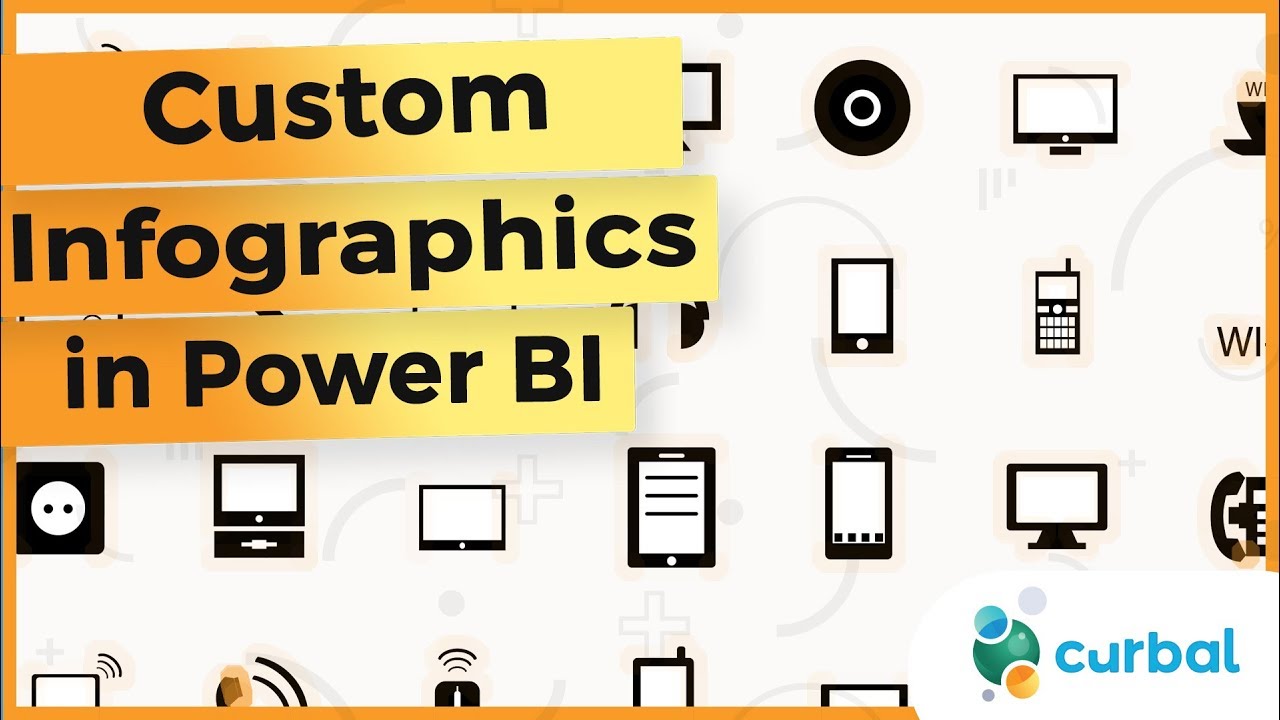 Custom
Infographics
in Power BI

WI

curbal