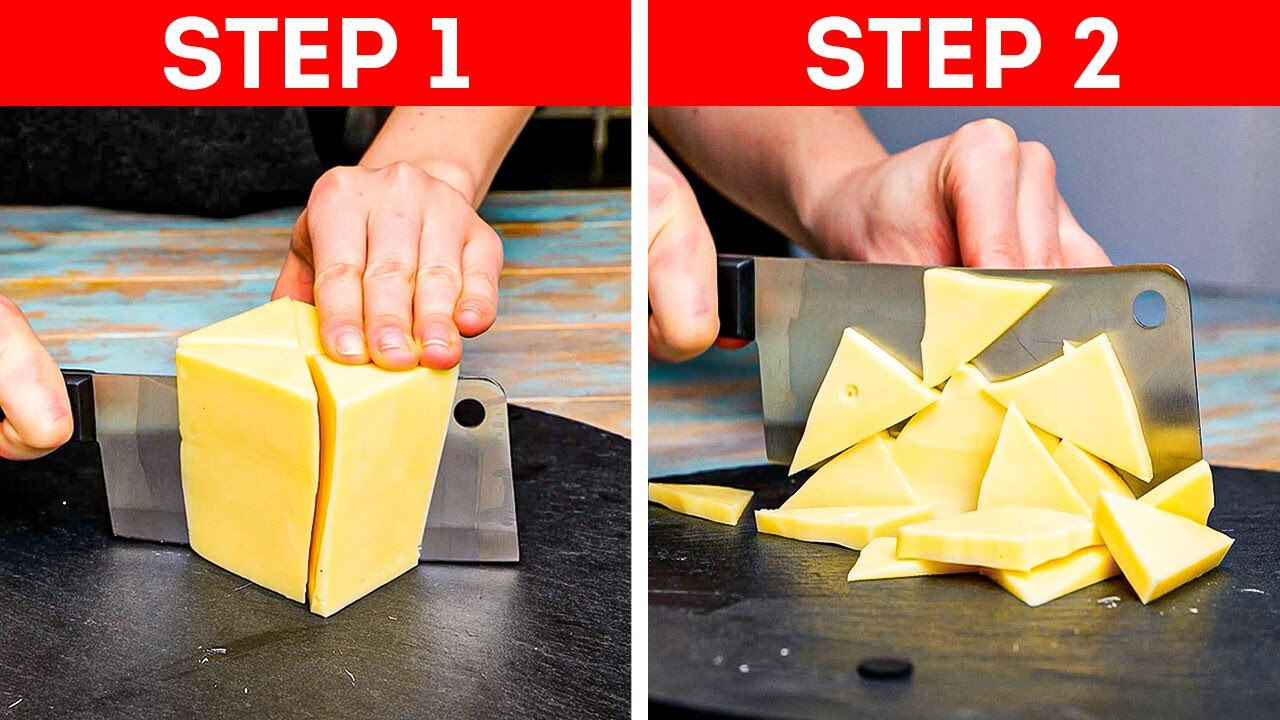 STEP 1

STEP 2