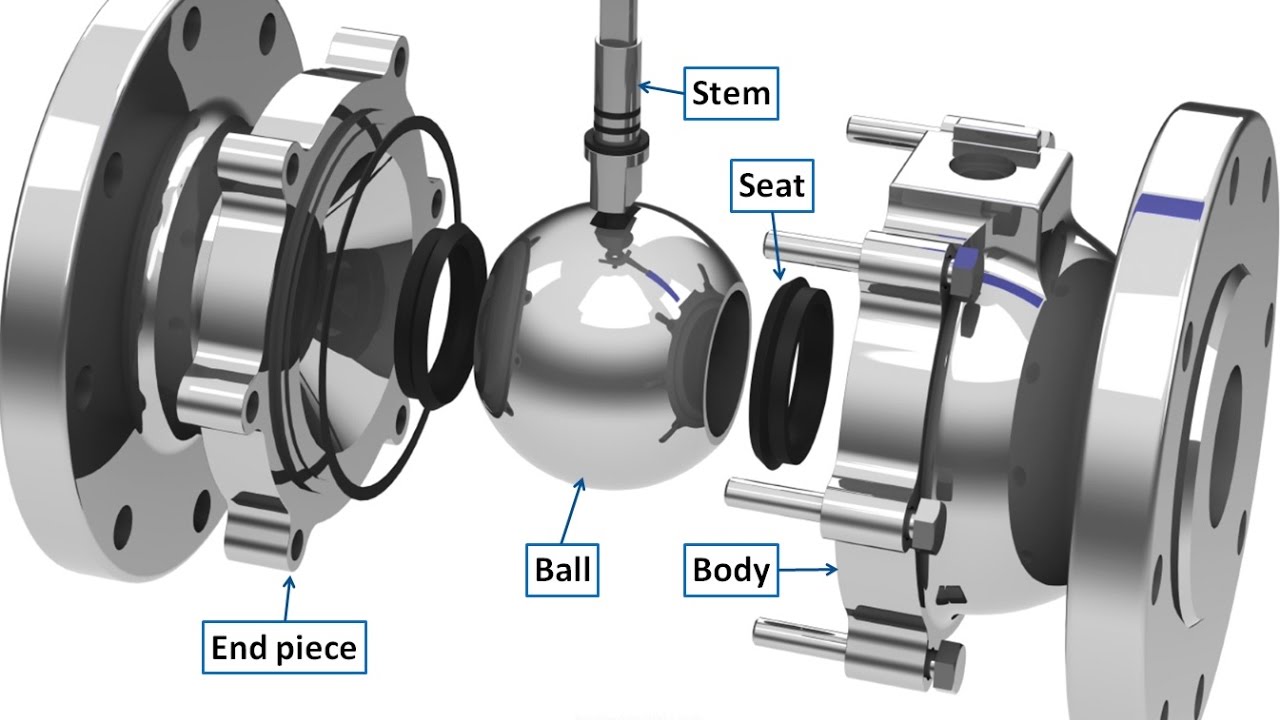 Stem

Seat

Ball

Body

End piece