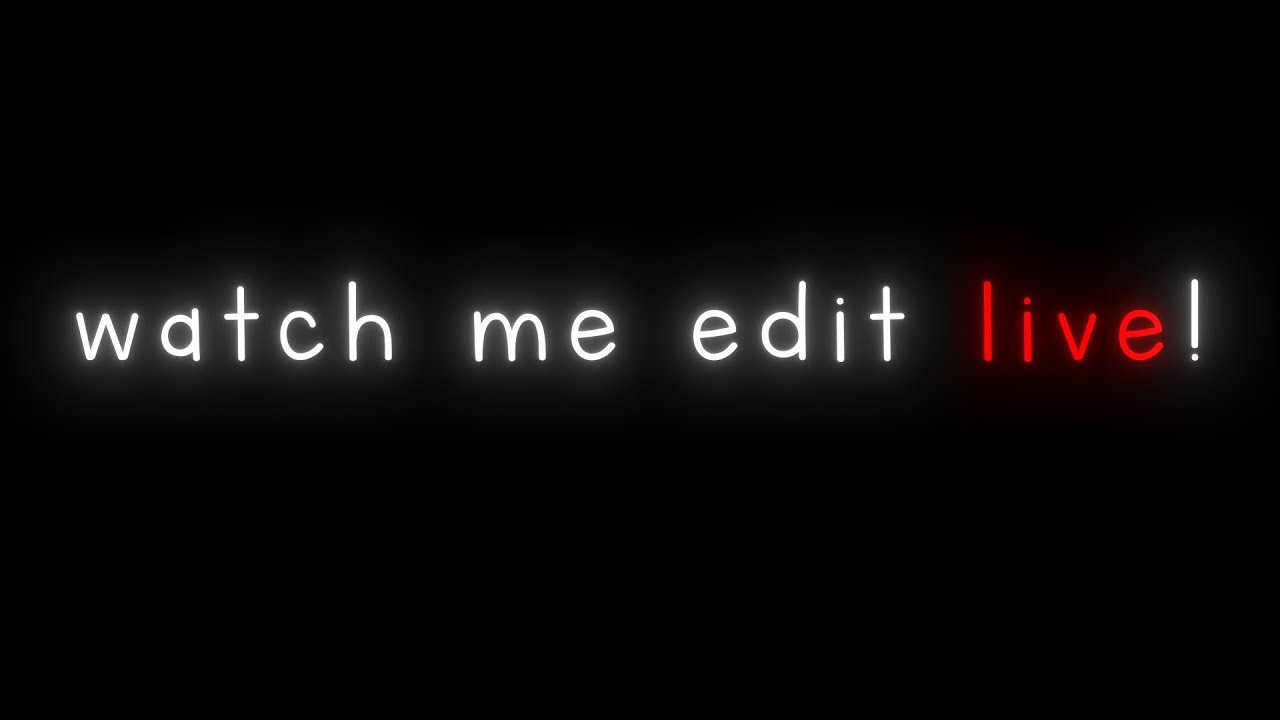 watch me edit live!