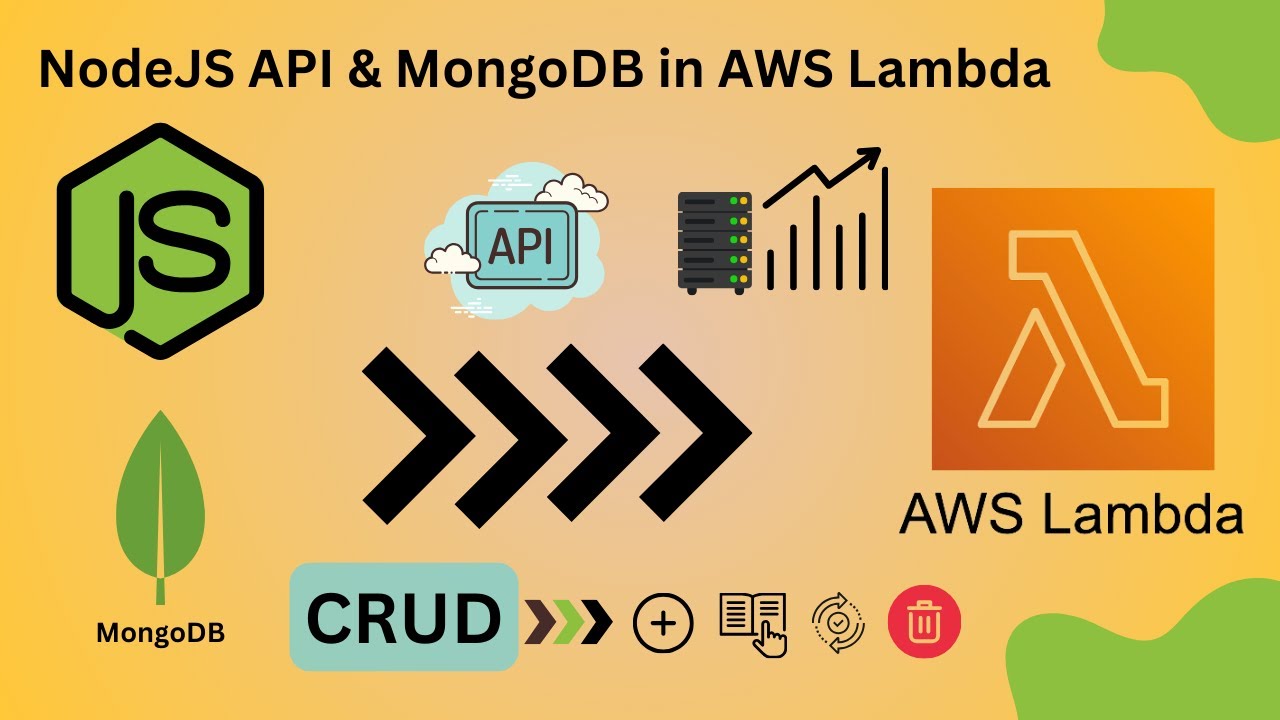 NodeJS API & MongoDB in AWS Lambda

JS

API

AWS Lambda

MongoDB

CRUD