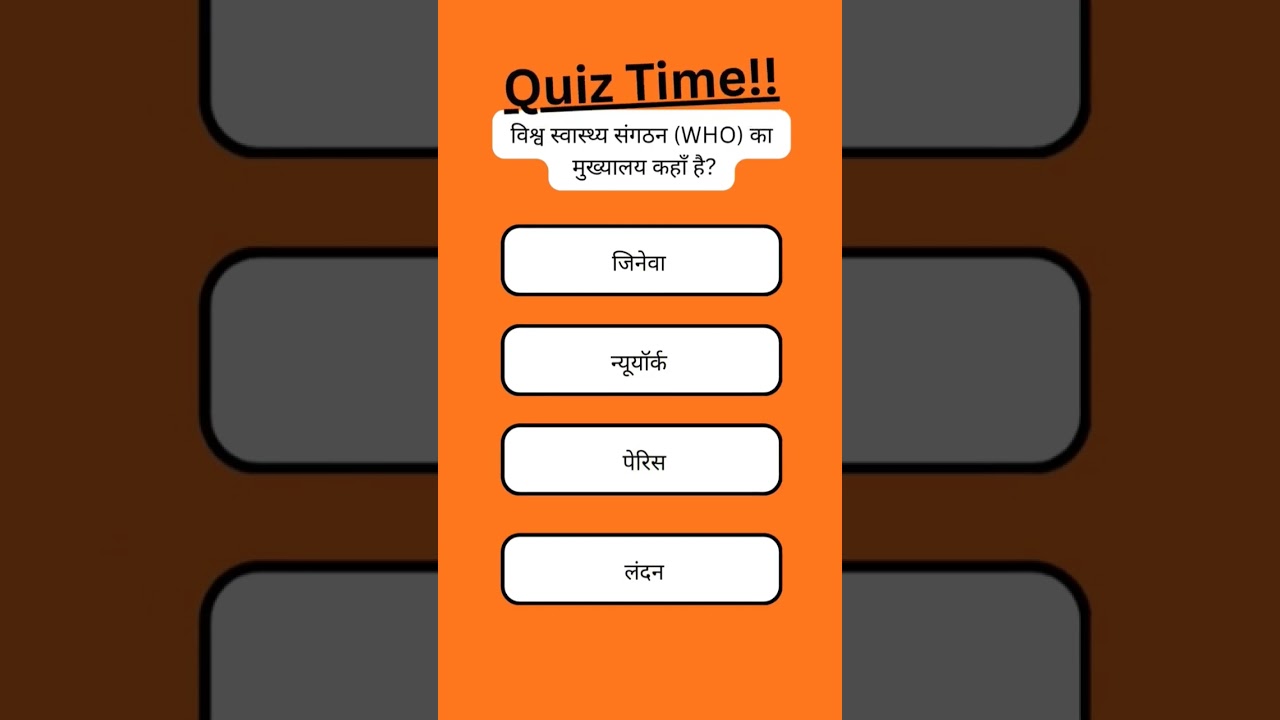 Quiz Time!!

विश्व स्वास्थ्य संगठन (WHO) का मुख्यालय कहाँ है?

जिनेवा

न्यूयॉर्क

पेरिस

लंदन