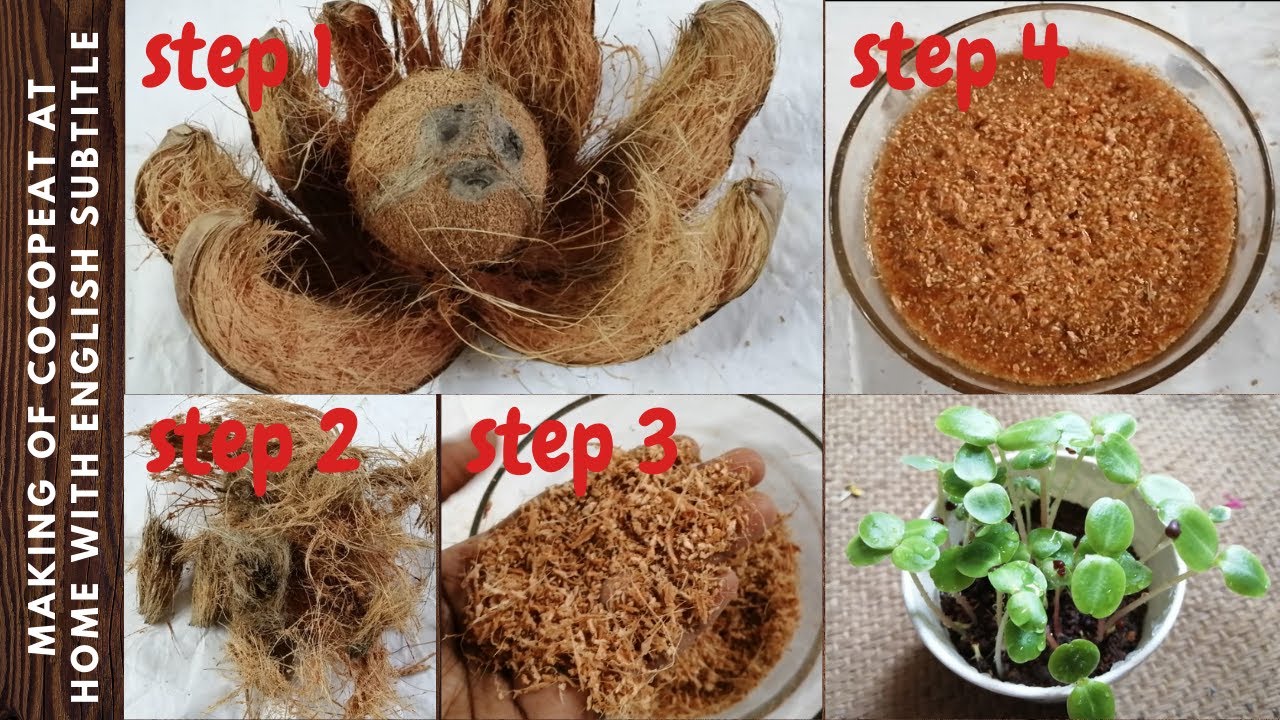 MAKING OF COCOPEAT AT HOME WITH ENGLISH SUBTITLE

step 1

step 4

step 2

step 3