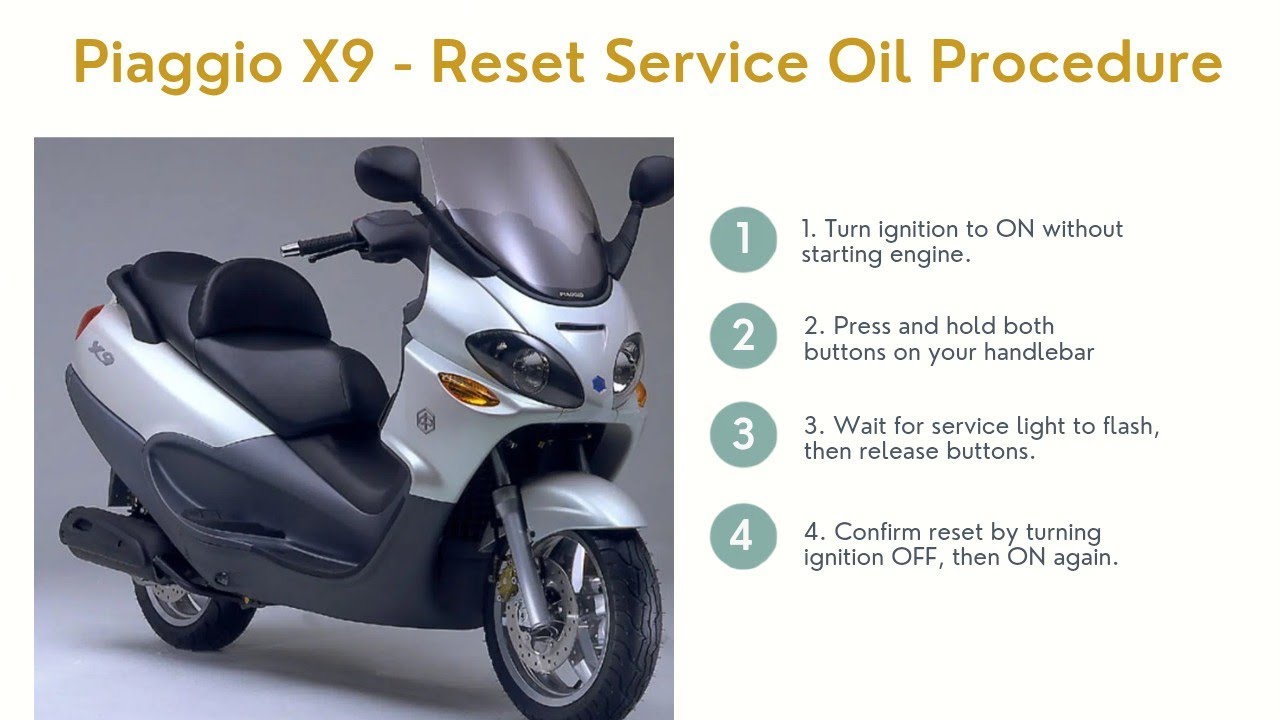 Piaggio X9 - Reset Service Oil Procedure

X9

PIAGGIO

1

1. Turn ignition to ON without starting engine.

2

2. Press and hold both buttons on your handlebar

3

3. Wait for service light to flash, then release buttons.

4

4. Confirm reset by turning ignition OFF, then ON again.