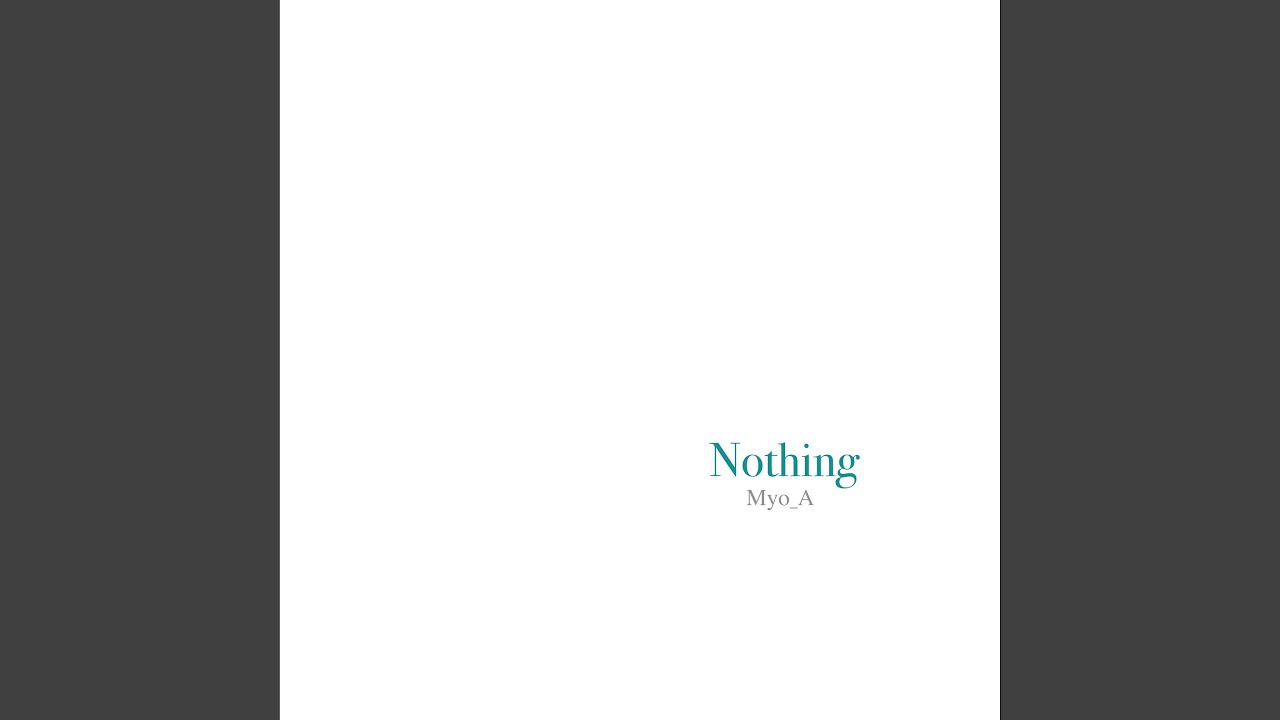 Nothing
Myo_A