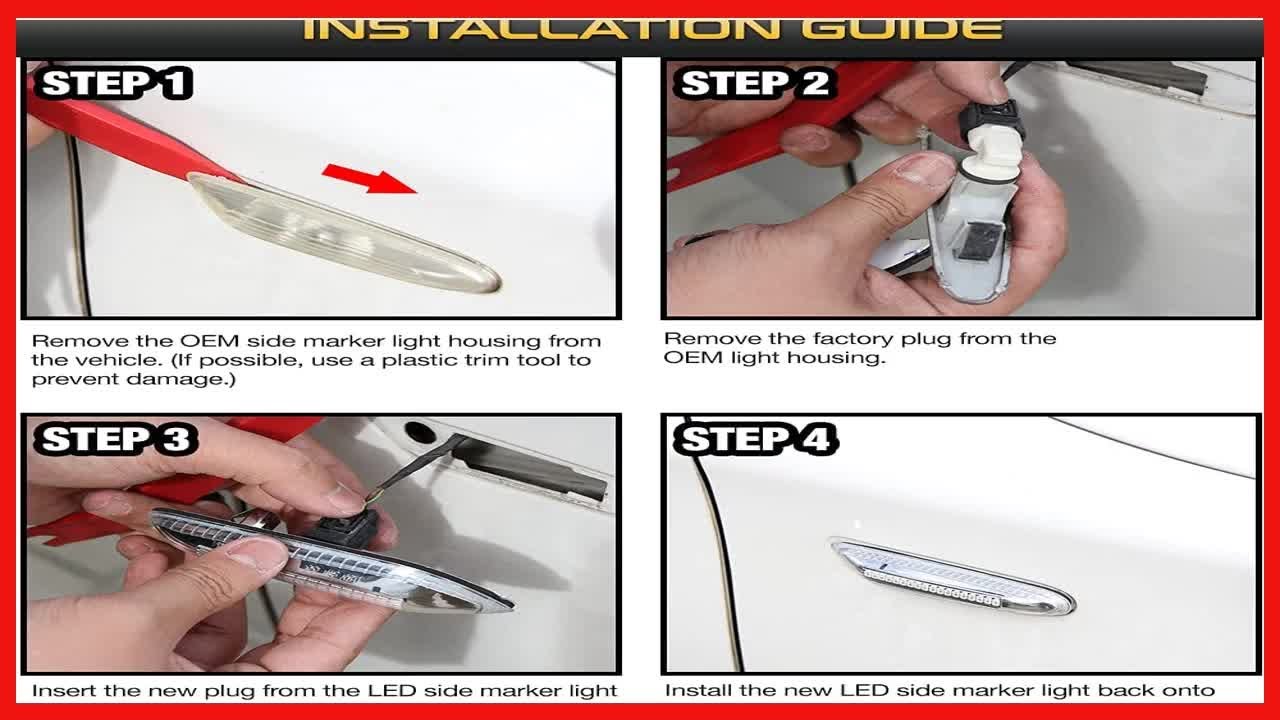 INSTALLATION GUIDE

STEP 1

Remove the OEM side marker light housing from the vehicle. (If possible, use a plastic trim tool to prevent damage.)

STEP 2

Remove the factory plug from the OEM light housing.

STEP 3

Insert the new plug from the LED side marker light

STEP 4

Install the new LED side marker light back onto