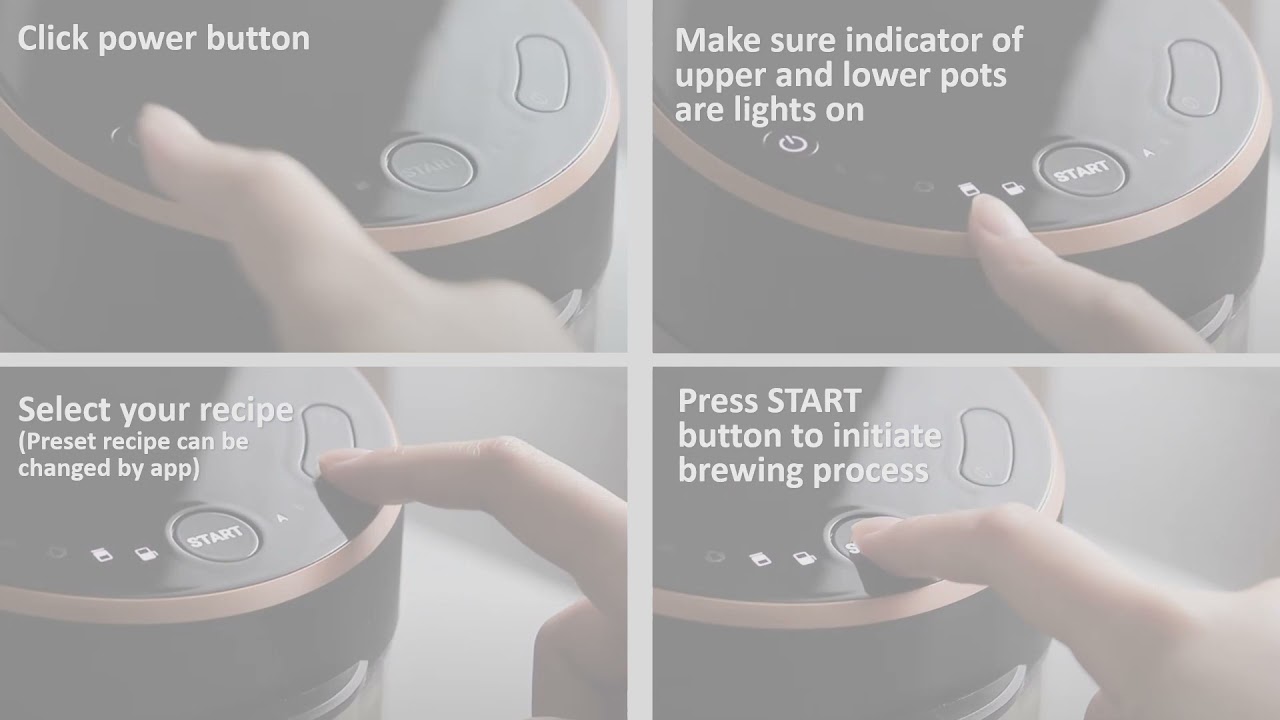 Click power button

START

Make sure indicator of upper and lower pots are lights on

START

A

Select your recipe
(Preset recipe can be changed by app)

START

A

Press START button to initiate brewing process