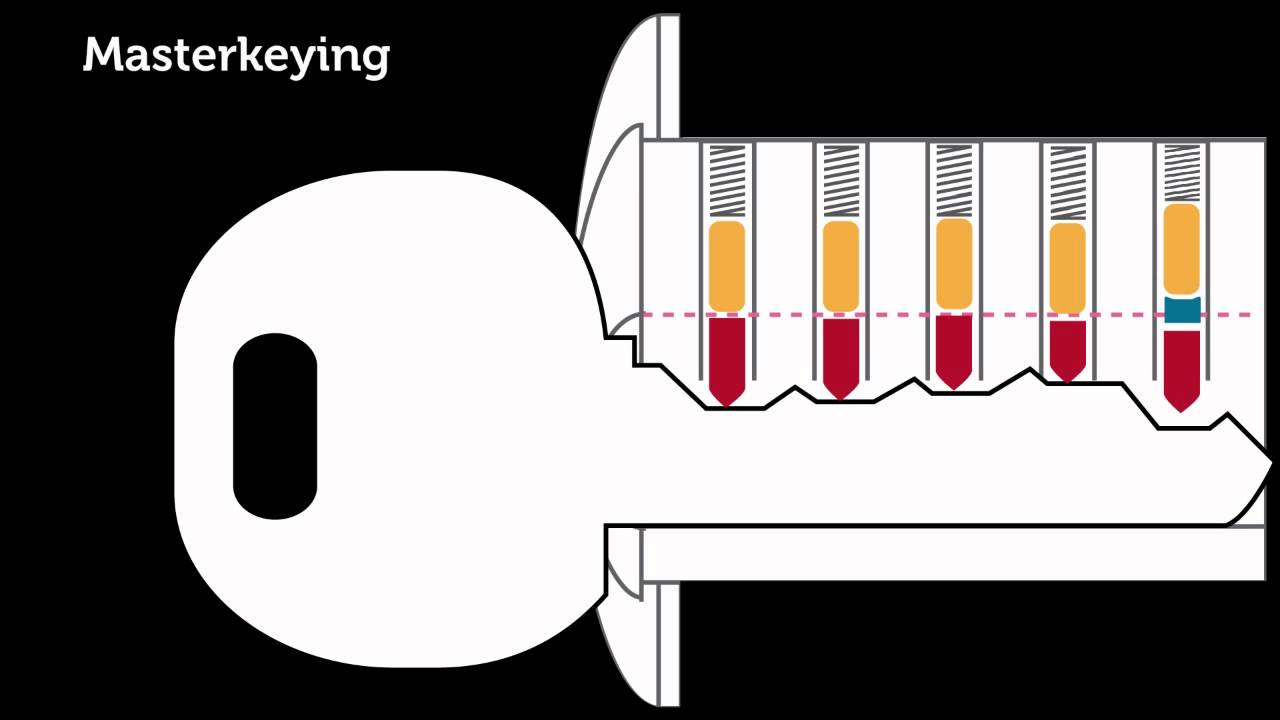 Masterkeying