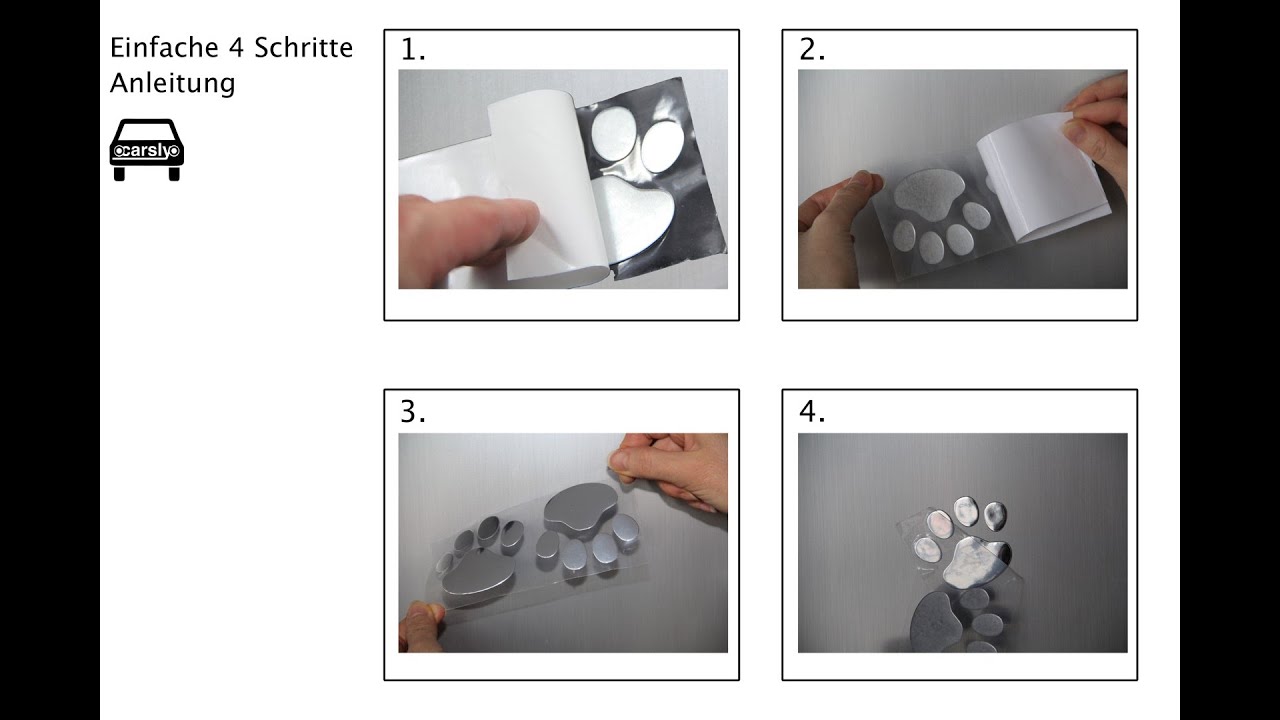 Einfache 4 Schritte Anleitung

carsly

1.

2.

3.

4.