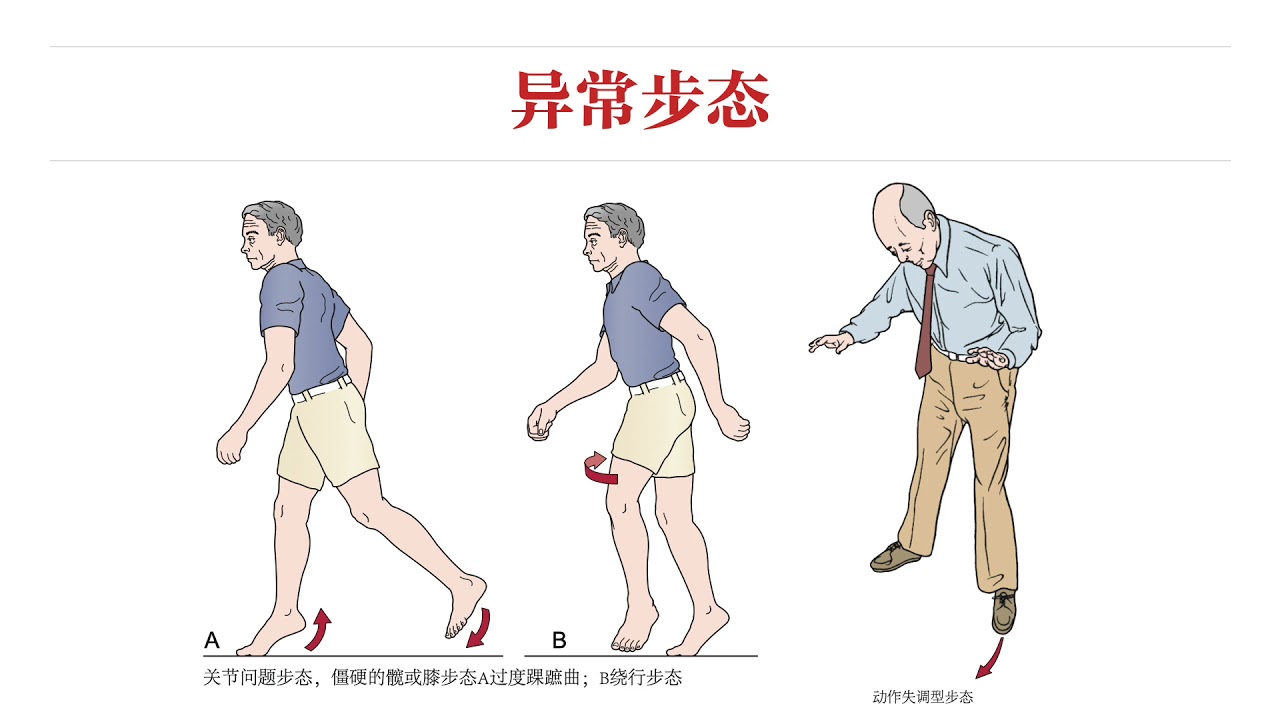 异常步态

A

B

关节问题步态，僵硬的髋或膝步态A过度踝蹠曲；B绕行步态

动作失调型步态