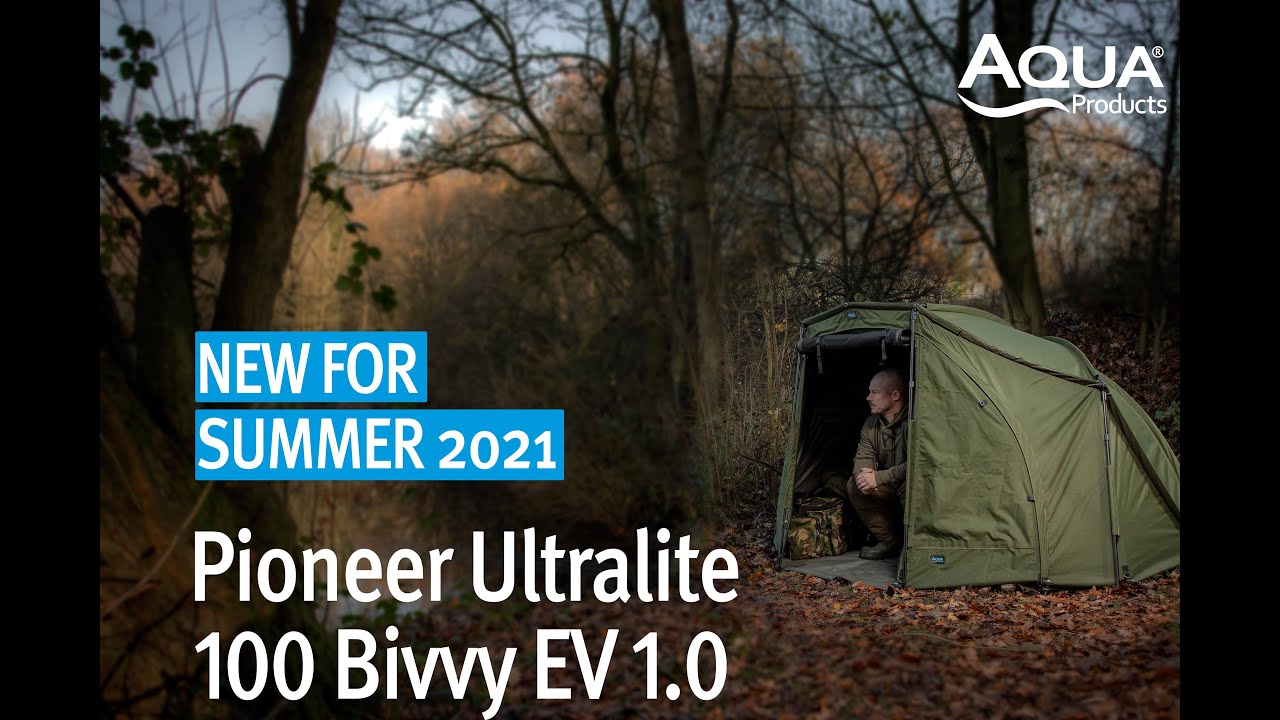 AQUA®
Products

NEW FOR
SUMMER 2021

Pioneer Ultralite
100 Bivvy EV 1.0