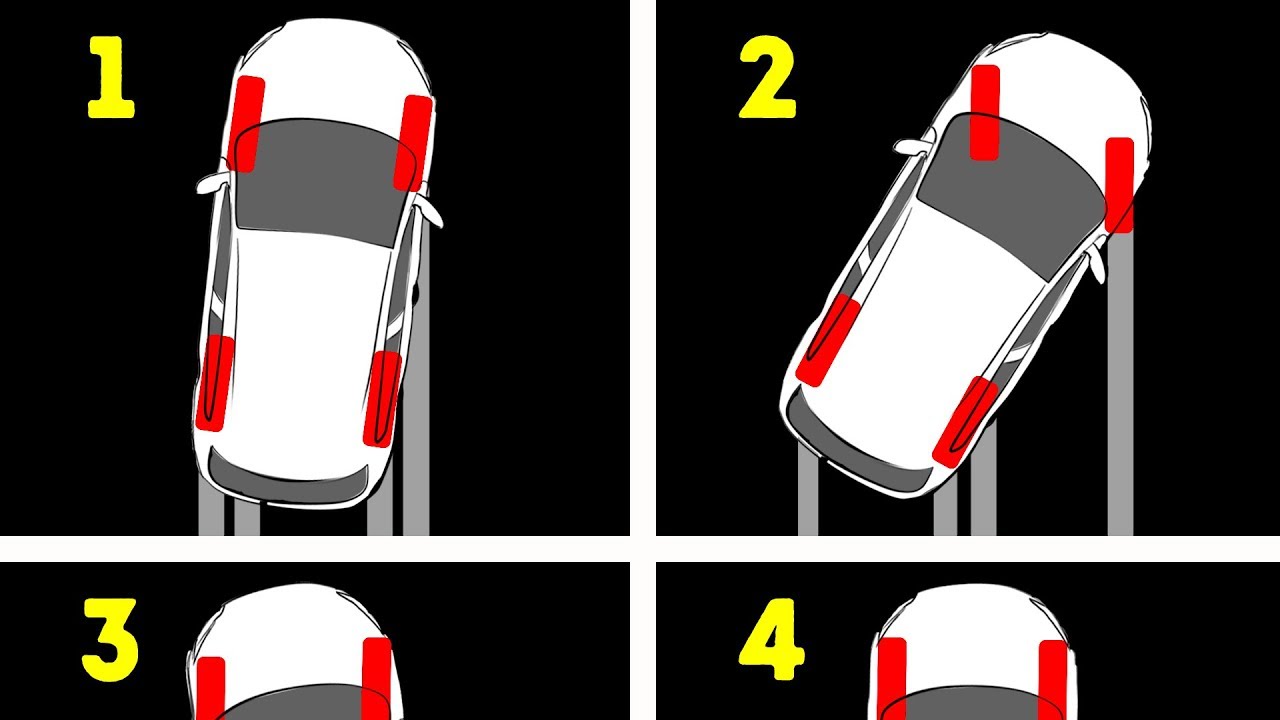 1

2

3

4