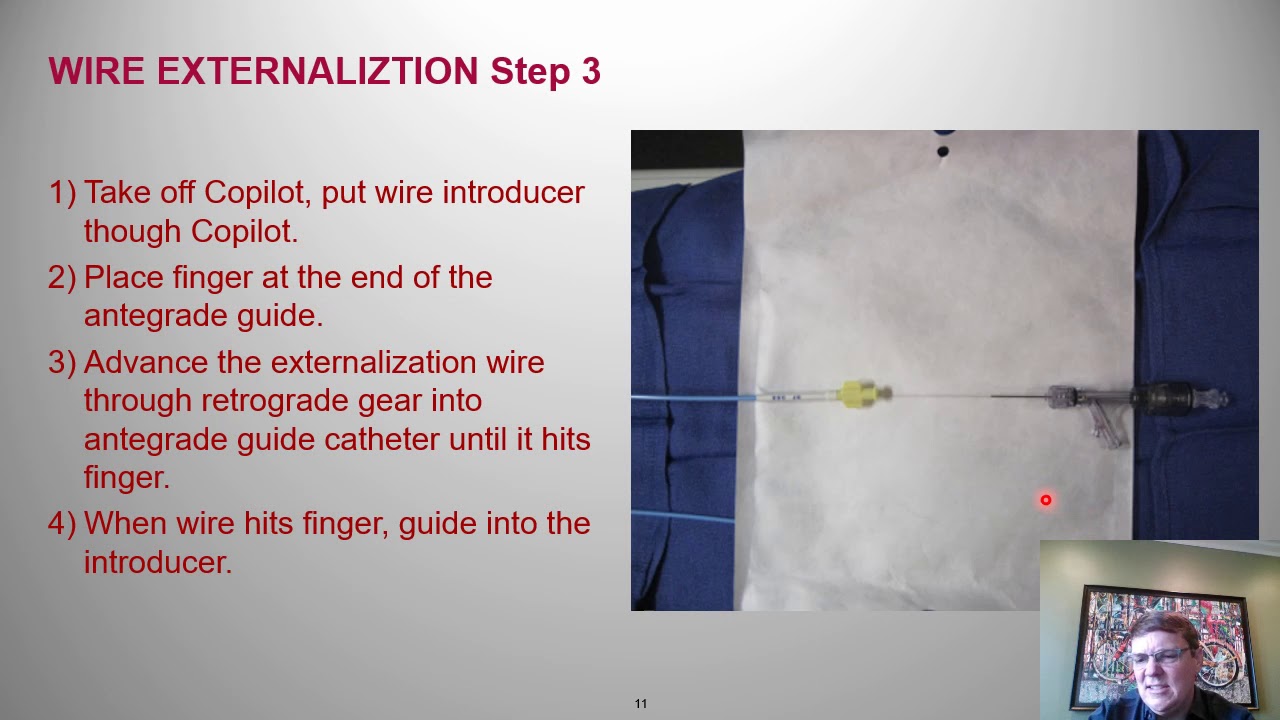 WIRE EXTERNALIZTION Step 3

1) Take off Copilot, put wire introducer though Copilot.

2) Place finger at the end of the antegrade guide.

3) Advance the externalization wire through retrograde gear into antegrade guide catheter until it hits finger.

4) When wire hits finger, guide into the introducer.

11