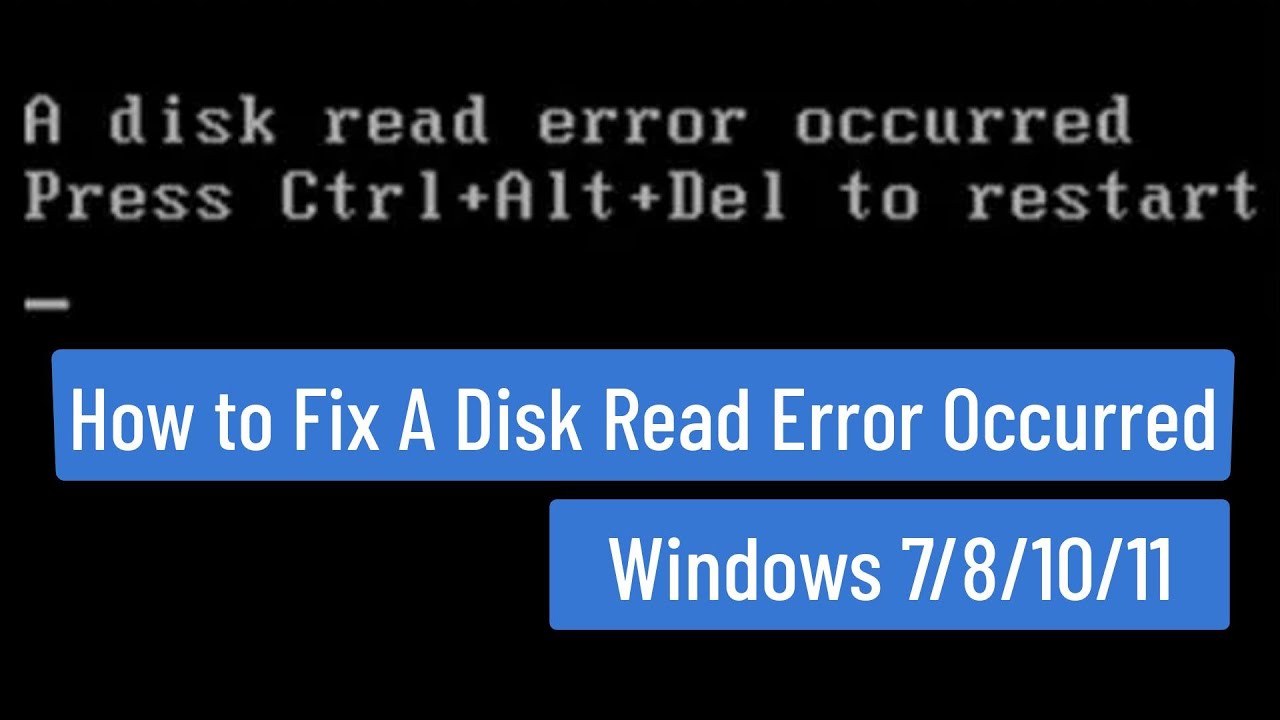 A disk read error occurred
Press Ctrl+Alt+Del to restart
_

How to Fix A Disk Read Error Occurred

Windows 7/8/10/11