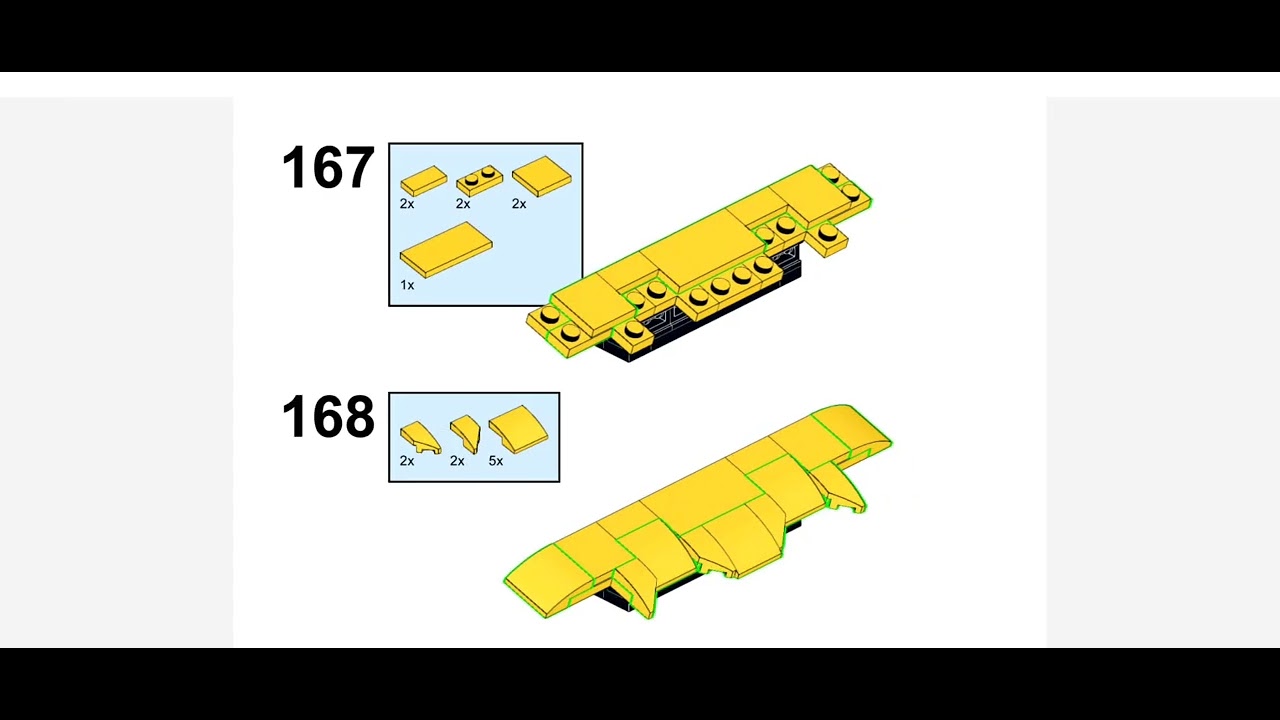 167

2x 2x 2x

1x

168

2x 2x 5x