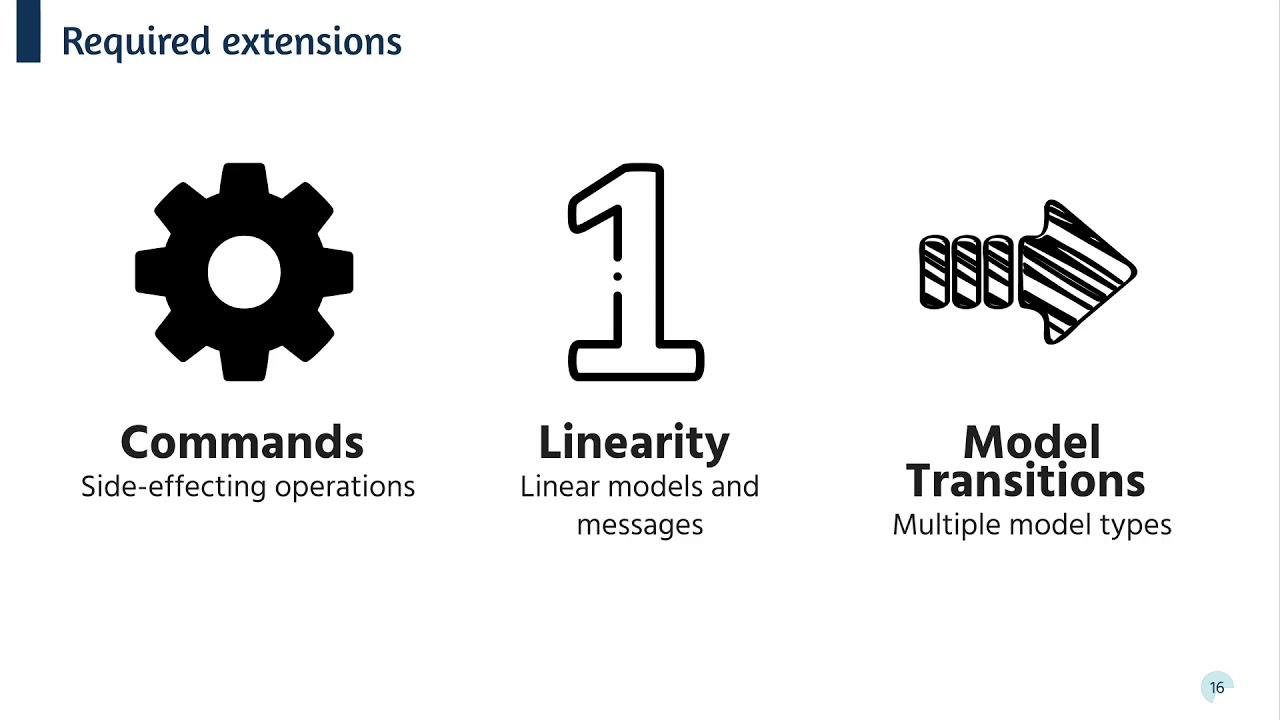 Required extensions

Commands
Side-effecting operations

Linearity
Linear models and messages

Model Transitions
Multiple model types

16