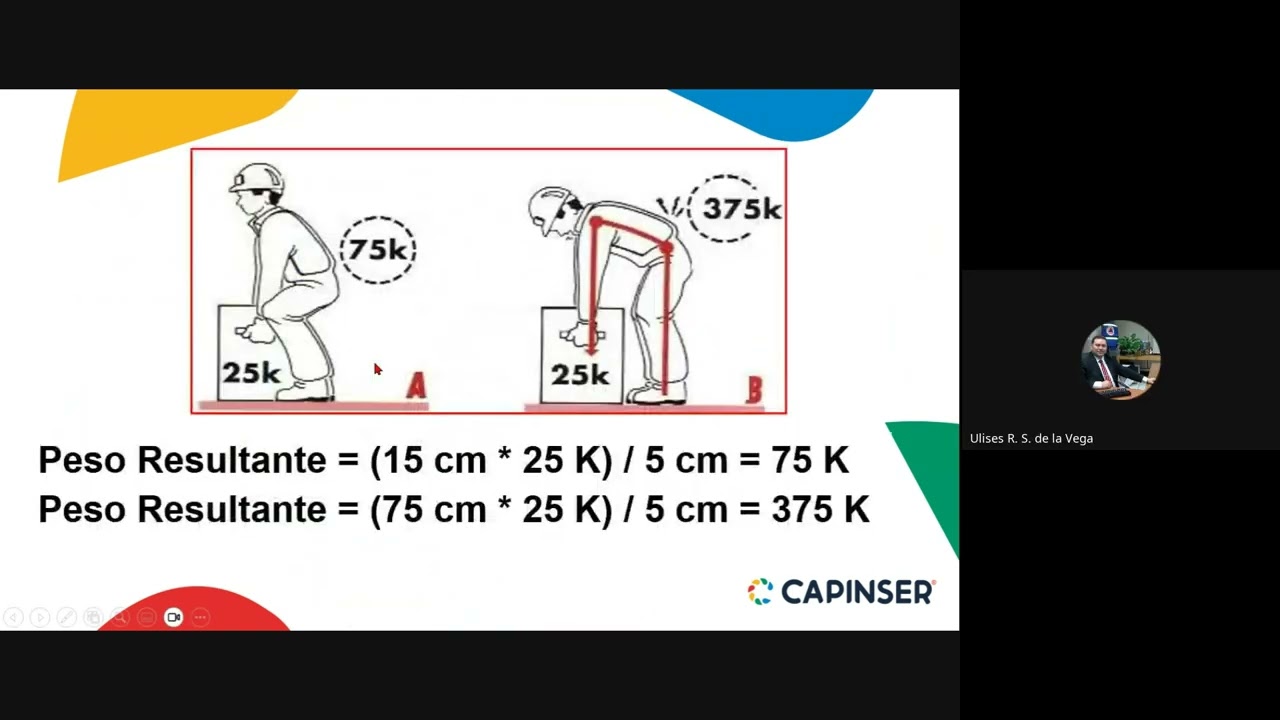 75k

25k

A

375k

25k

B

Peso Resultante = (15 cm * 25 K) / 5 cm = 75 K
Peso Resultante = (75 cm * 25 K) / 5 cm = 375 K

CAPINSER

Ulises R. S. de la Vega