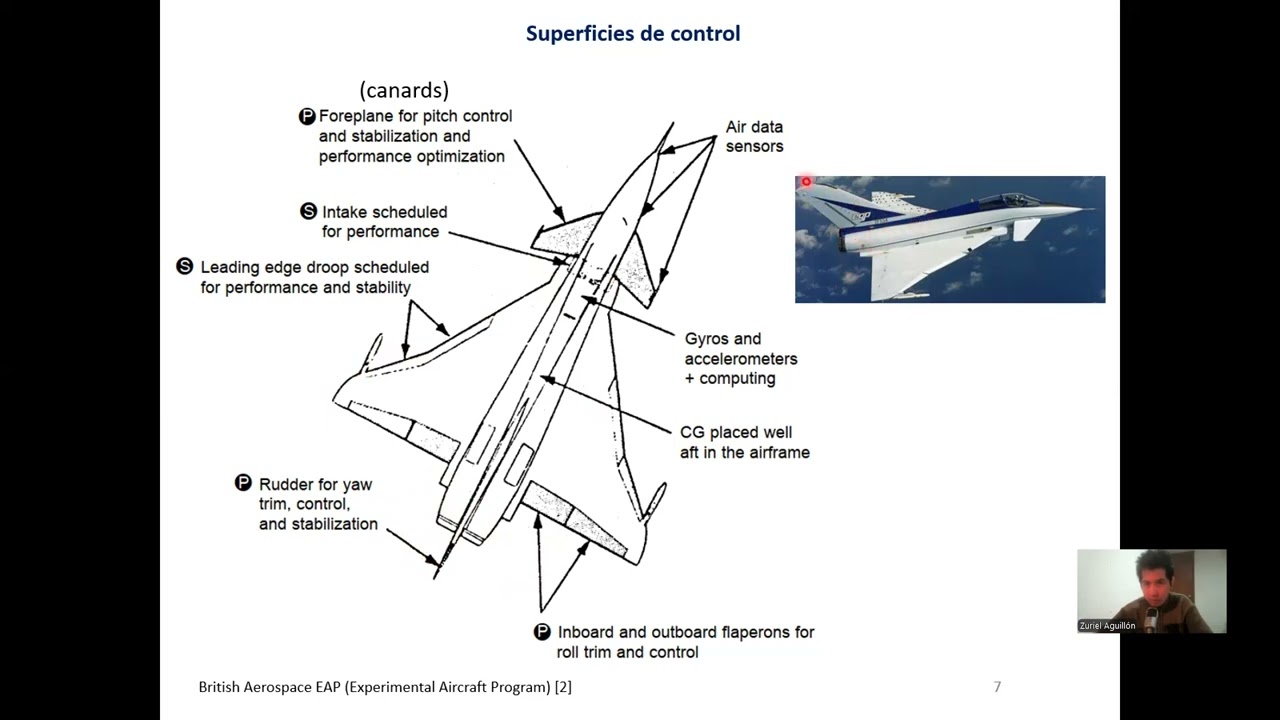 Superficies de control

(canards)

P Foreplane for pitch control and stabilization and performance optimization

Air data sensors

S Intake scheduled for performance

S Leading edge droop scheduled for performance and stability

Gyros and accelerometers + computing

CG placed well aft in the airframe

P Rudder for yaw trim, control, and stabilization

P Inboard and outboard flaperons for roll trim and control

British Aerospace EAP (Experimental Aircraft Program) [2]

7

Zuriel Aguillón