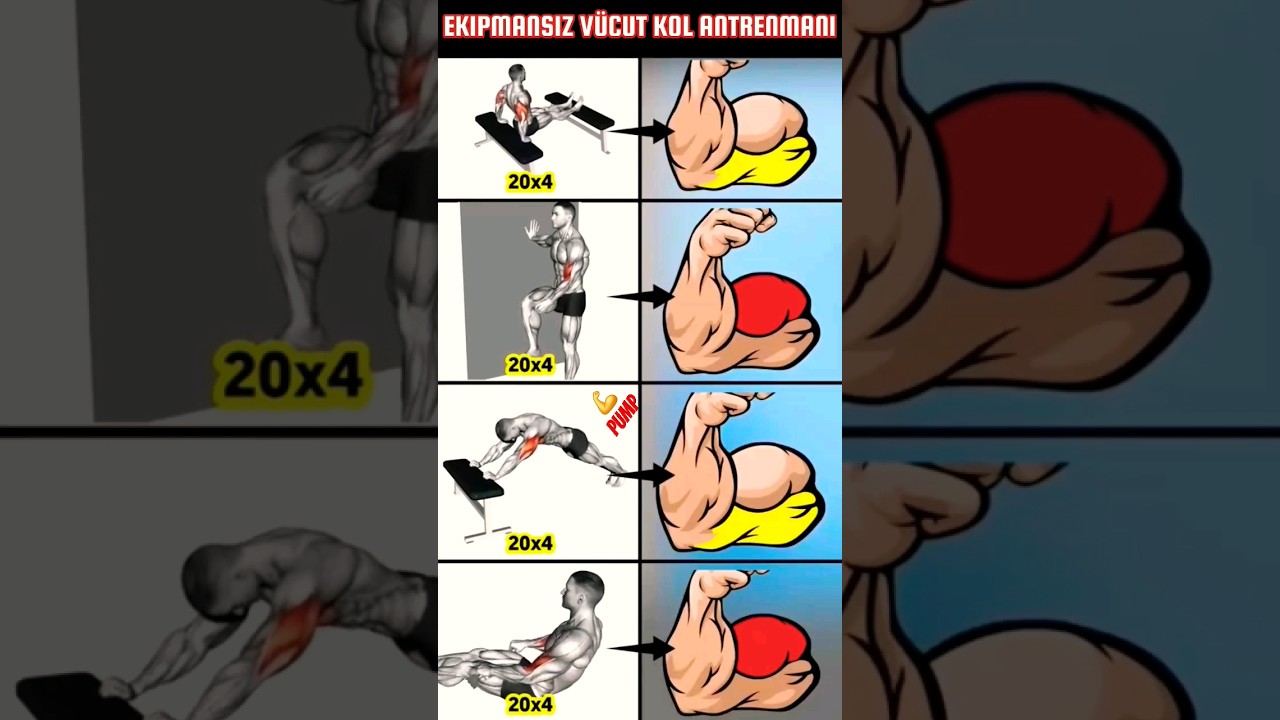 EKIPMANSIZ VÜCUT KOL ANTRENMANI

20x4

20x4

20x4

PUMP

20x4

20x4