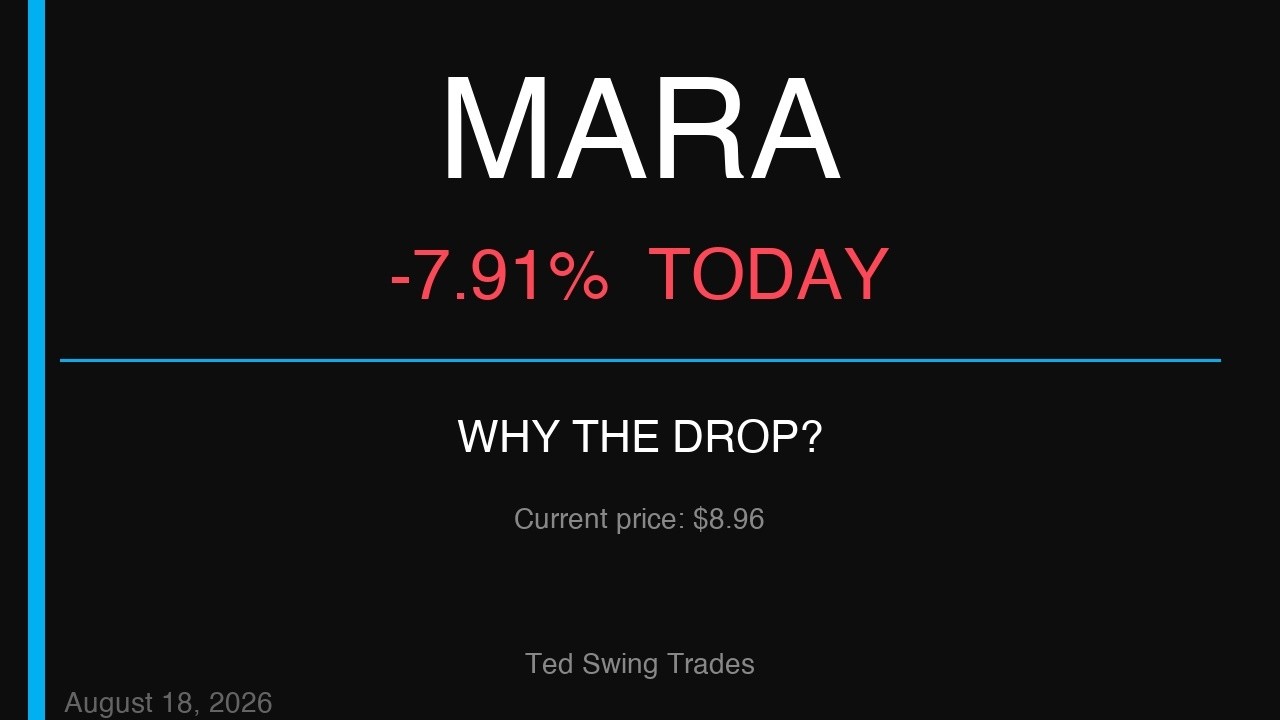 MARA

-7.91% TODAY

WHY THE DROP?

Current price: $8.96

Ted Swing Trades

August 18, 2026