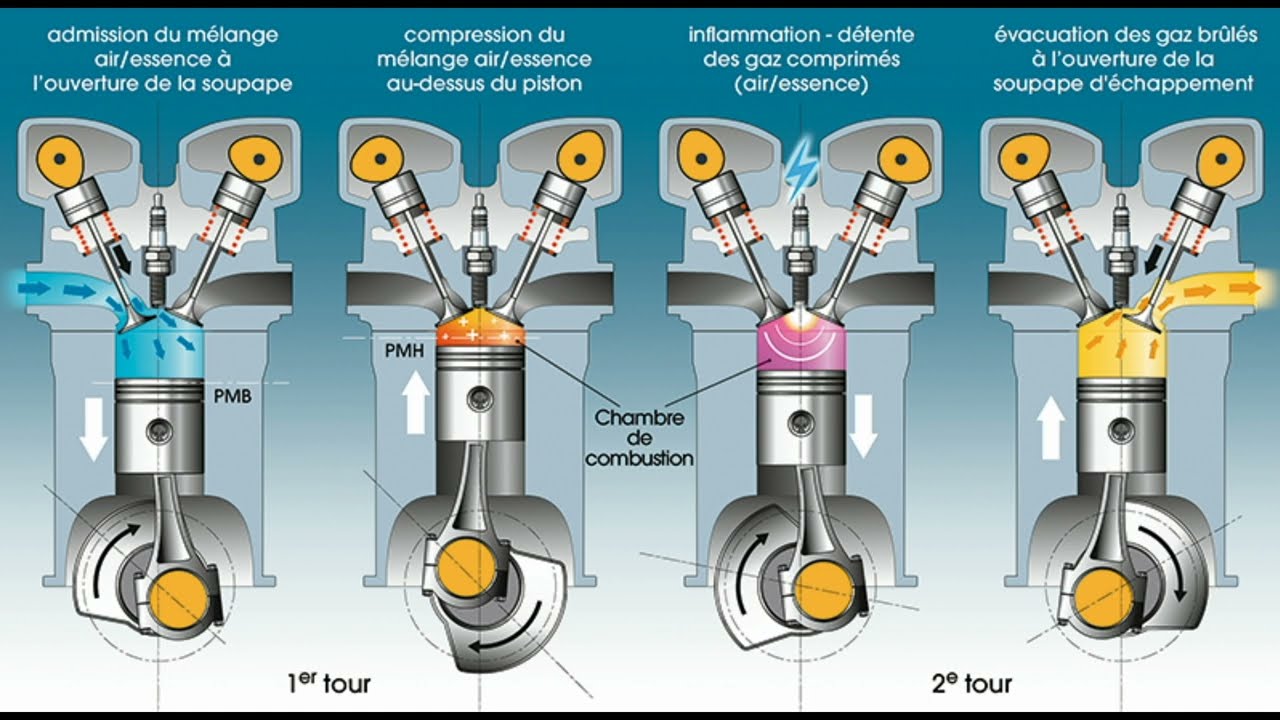 admission du mélange air/essence à l'ouverture de la soupape

compression du mélange air/essence au-dessus du piston

inflammation - détente des gaz comprimés (air/essence)

évacuation des gaz brûlés à l'ouverture de la soupape d'échappement

PMB

PMH

Chambre de combustion

1$^{er}$ tour

2$^{e}$ tour