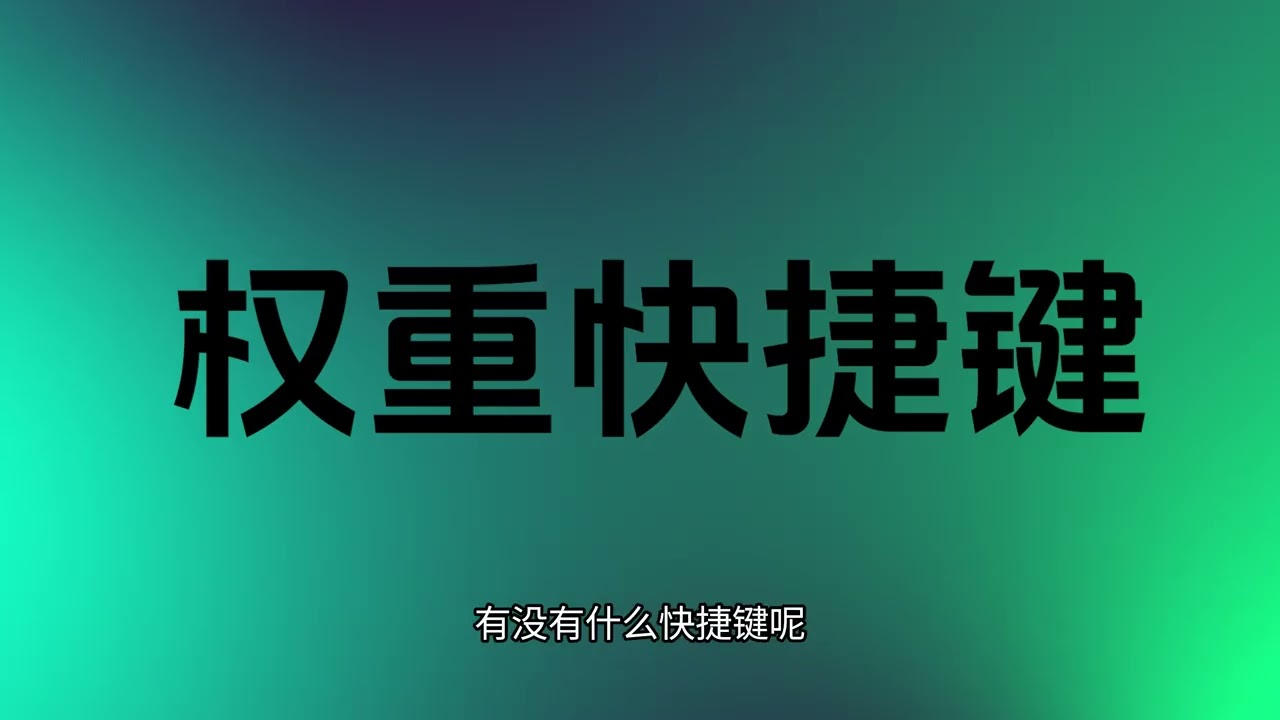 权重快捷键

有没有什么快捷键呢