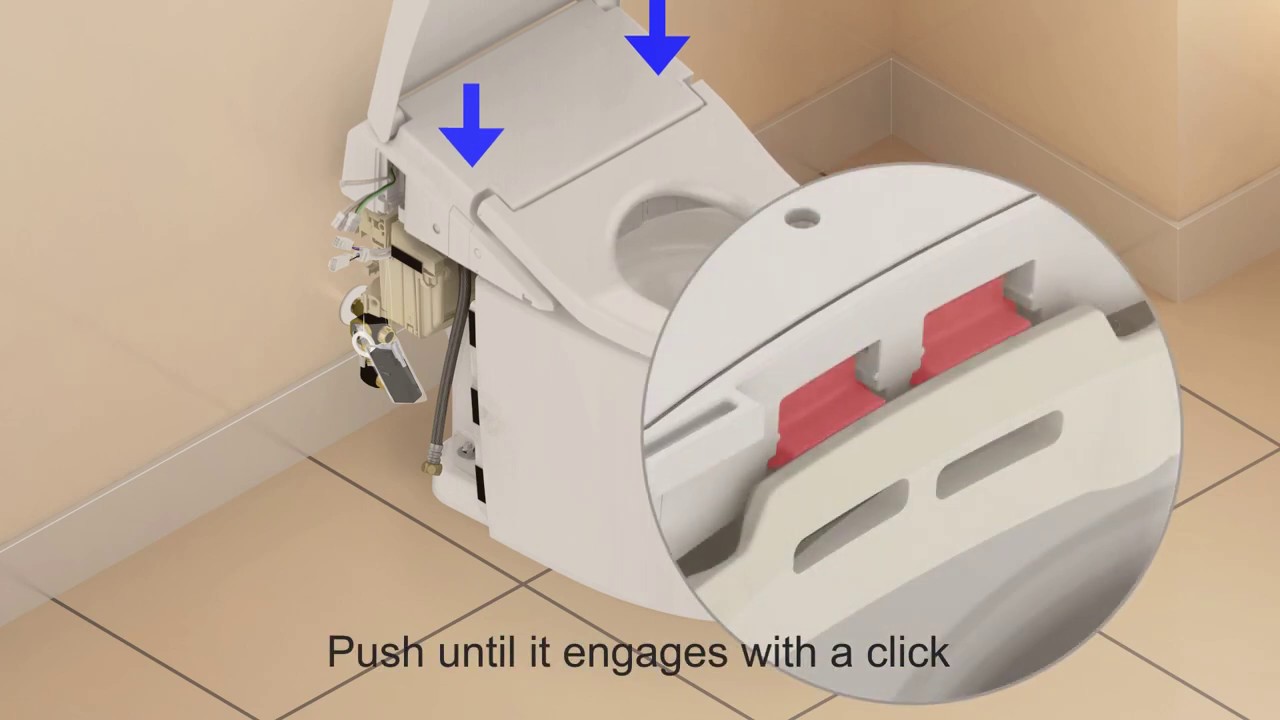 Push until it engages with a click