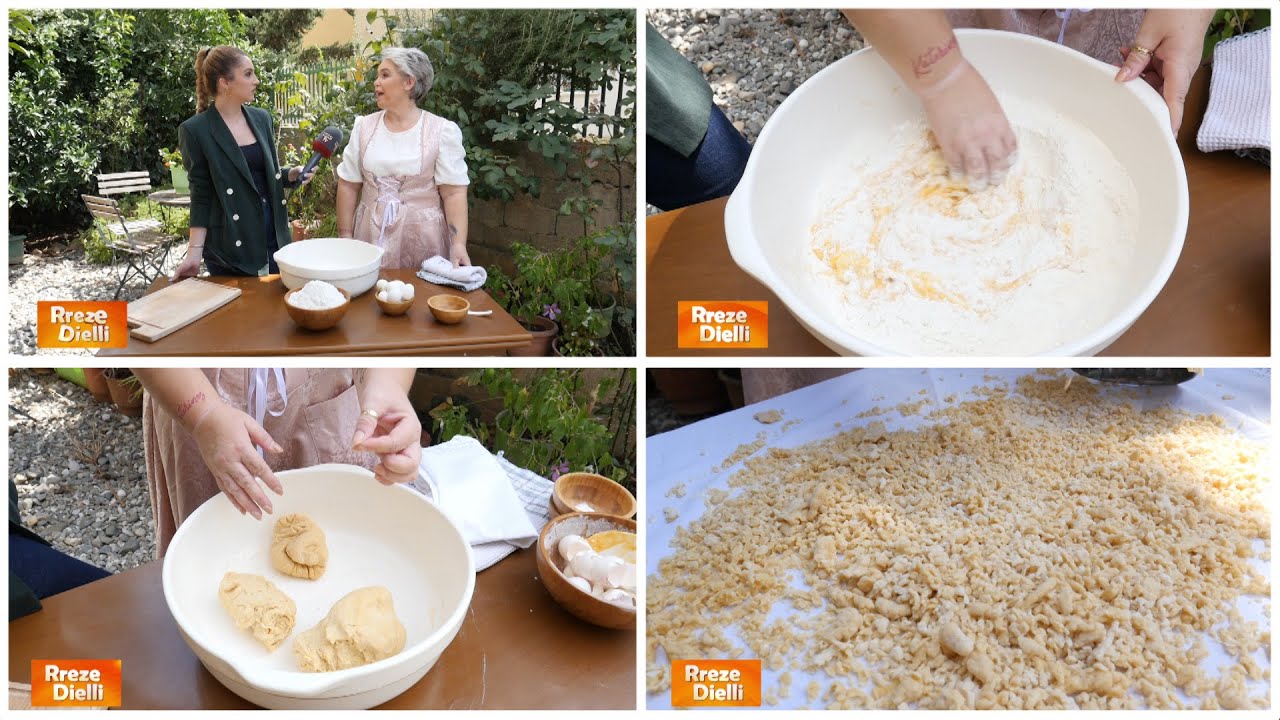 Rreze Dielli

Rreze Dielli

Rreze Dielli

Rreze Dielli