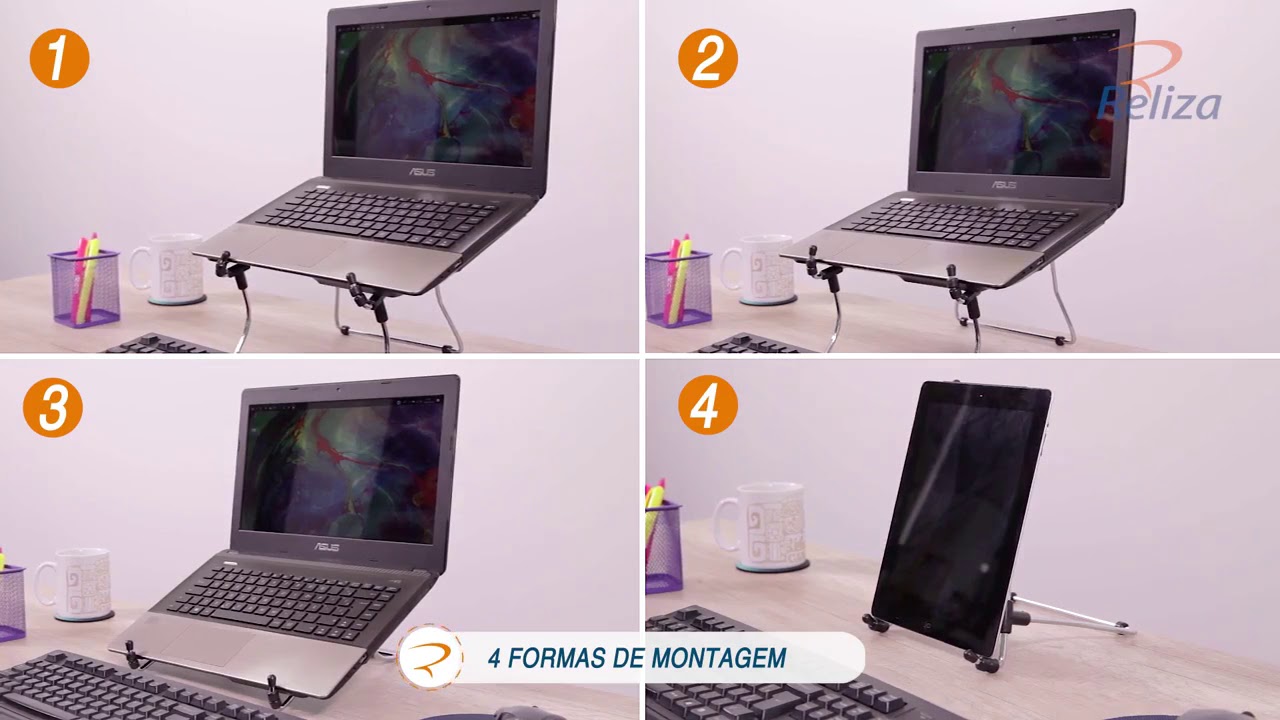 1

ASUS

2

Reliza

ASUS

3

ASUS

4

4 FORMAS DE MONTAGEM