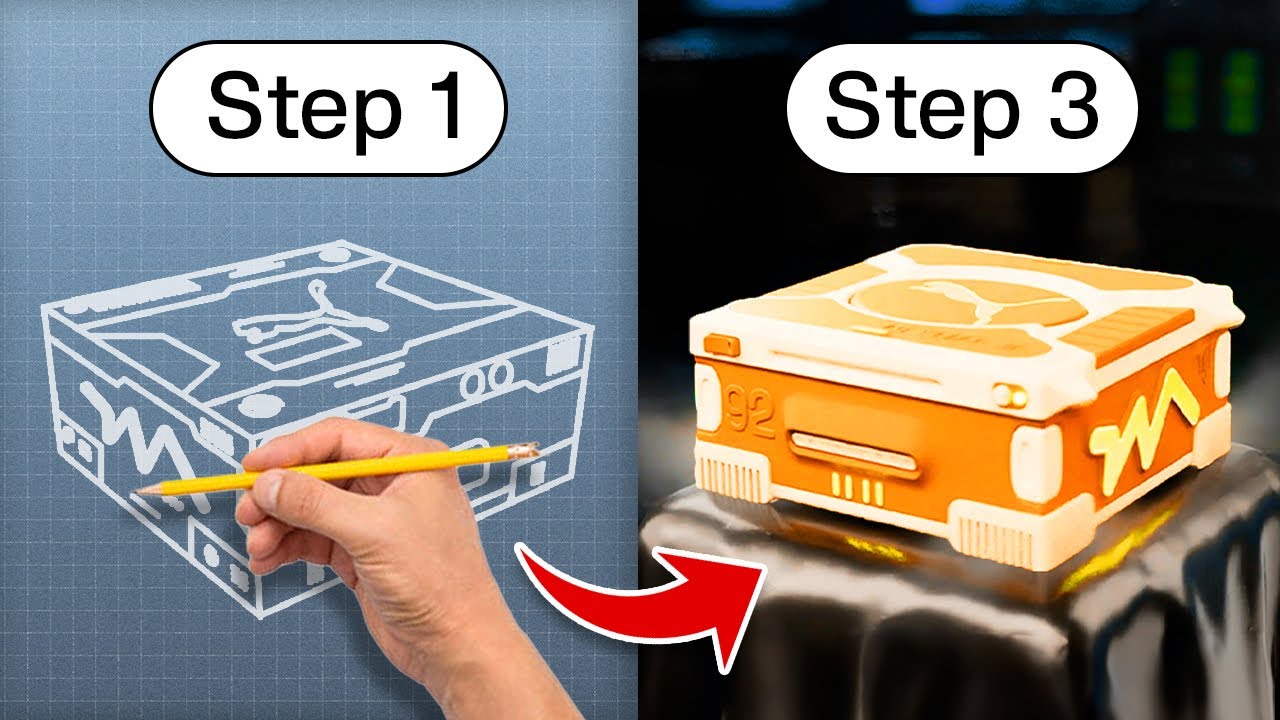 Step 1

Step 3

92