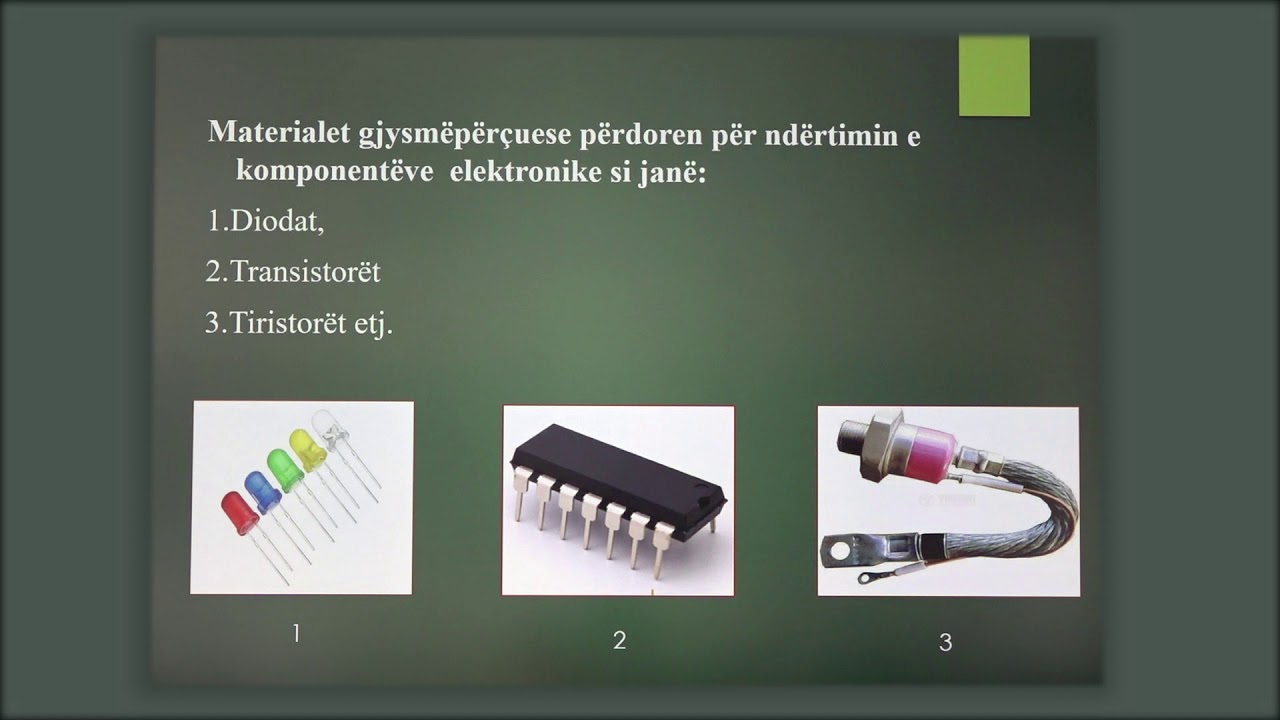 Materialet gjysmëpërçuese përdoren për ndërtimin e komponentëve elektronike si janë:

1.Diodat,

2.Transistorët

3.Tiristorët etj.

1

2

3