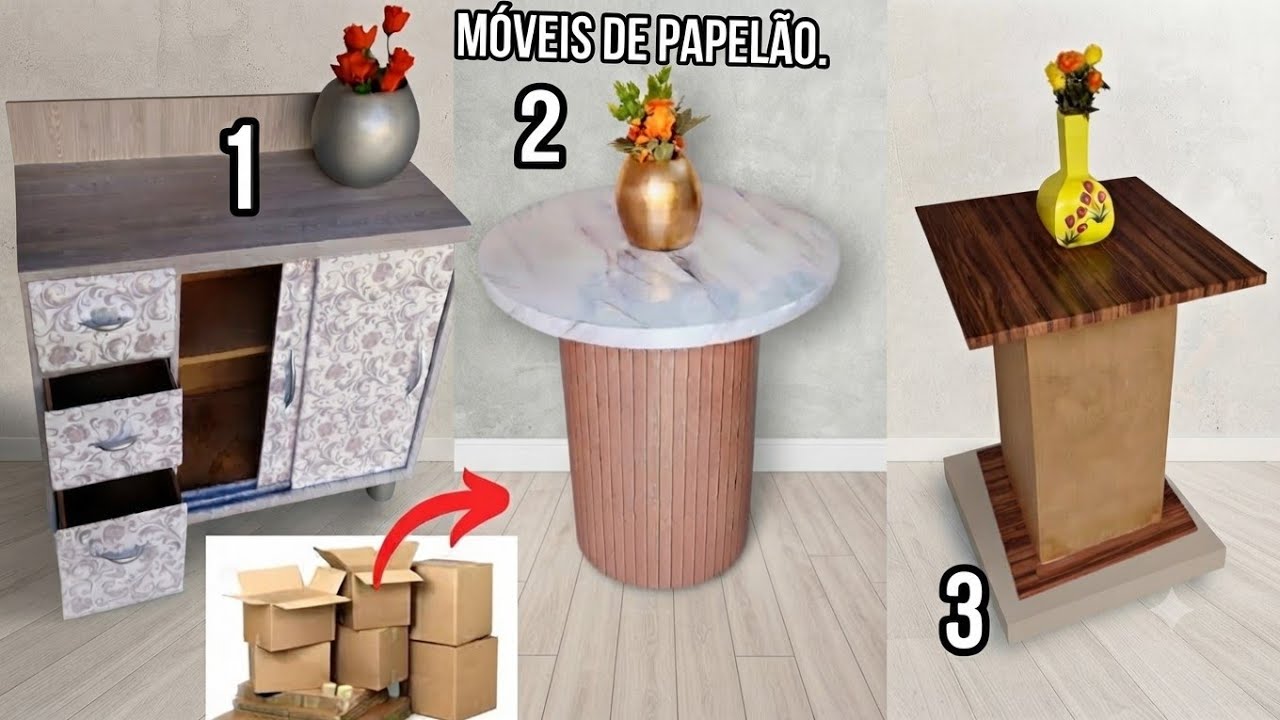 MÓVEIS DE PAPELÃO.

1

2

3