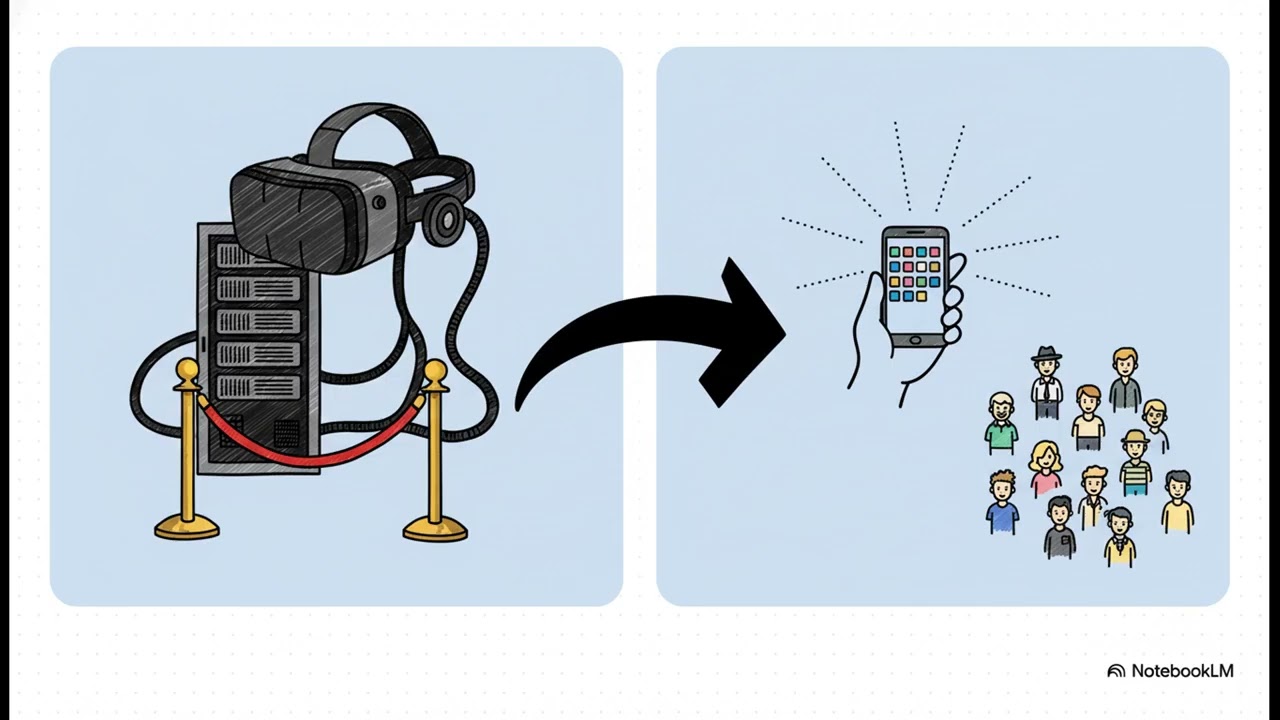 NotebookLM