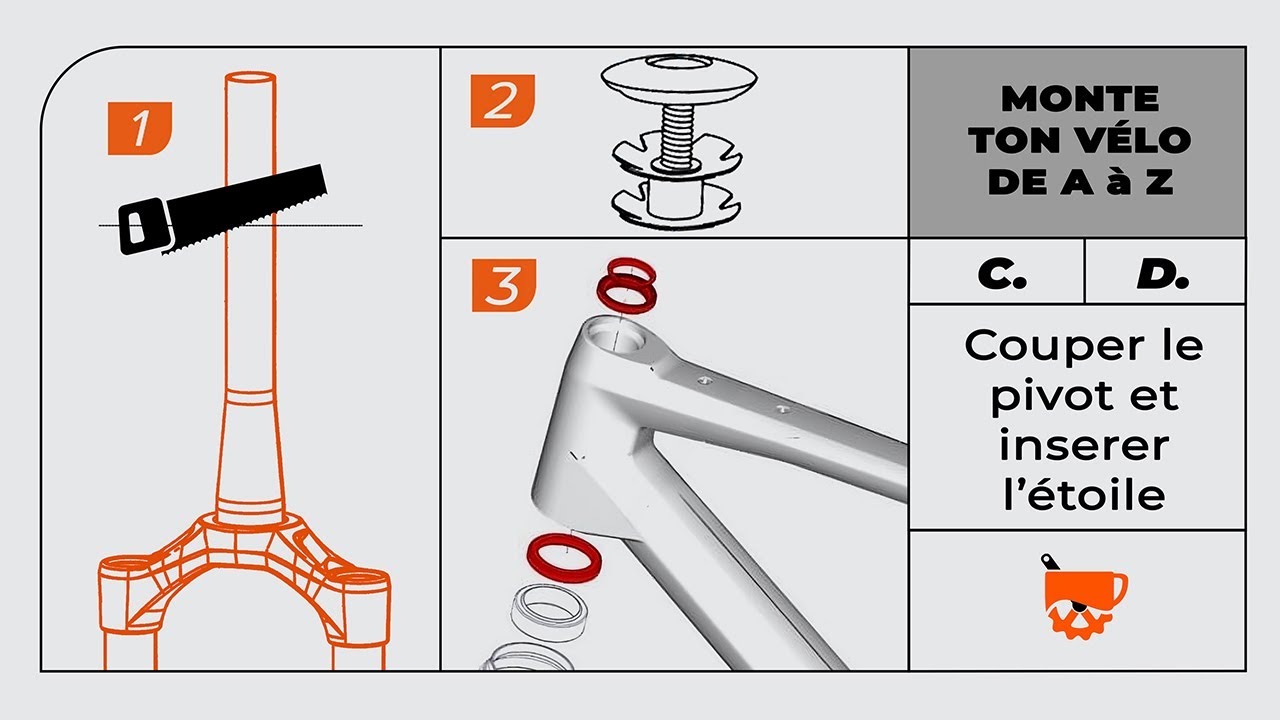 1

2

3

MONTE TON VÉLO DE A à Z

C.

D.

Couper le pivot et inserer l'étoile