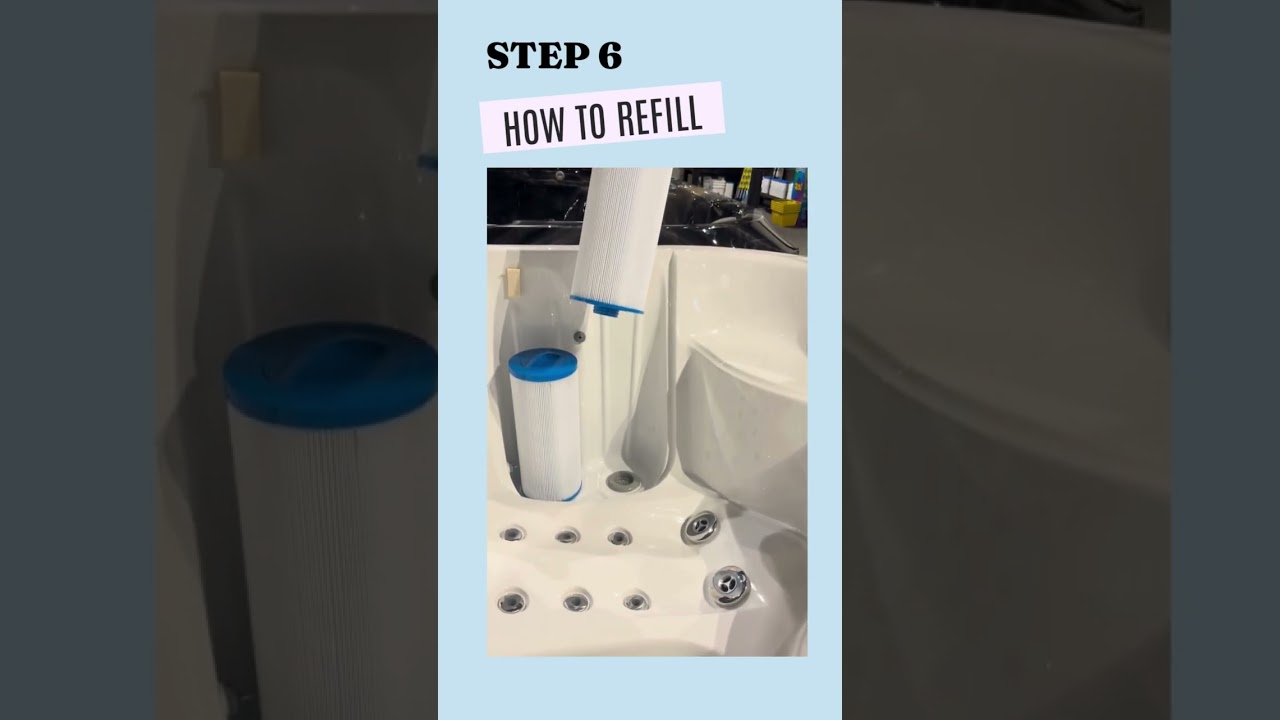 STEP 6

HOW TO REFILL