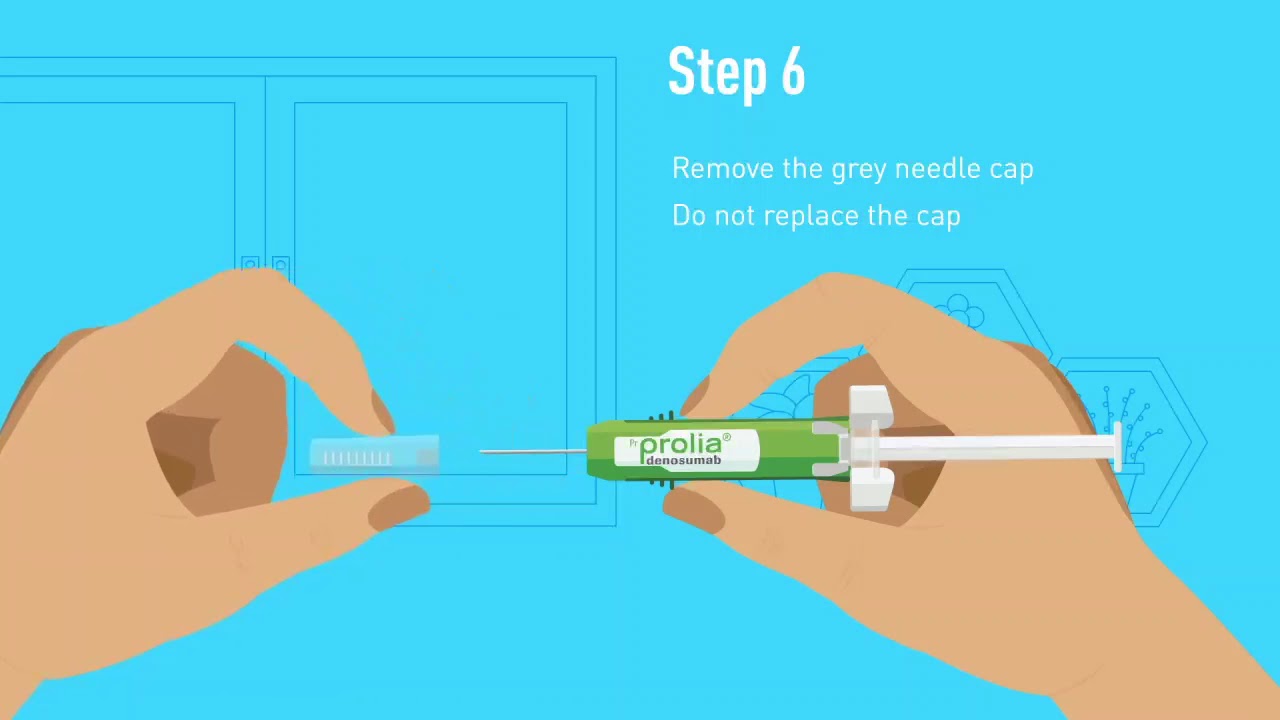 Step 6

Remove the grey needle cap
Do not replace the cap

Pr prolia®
denosumab