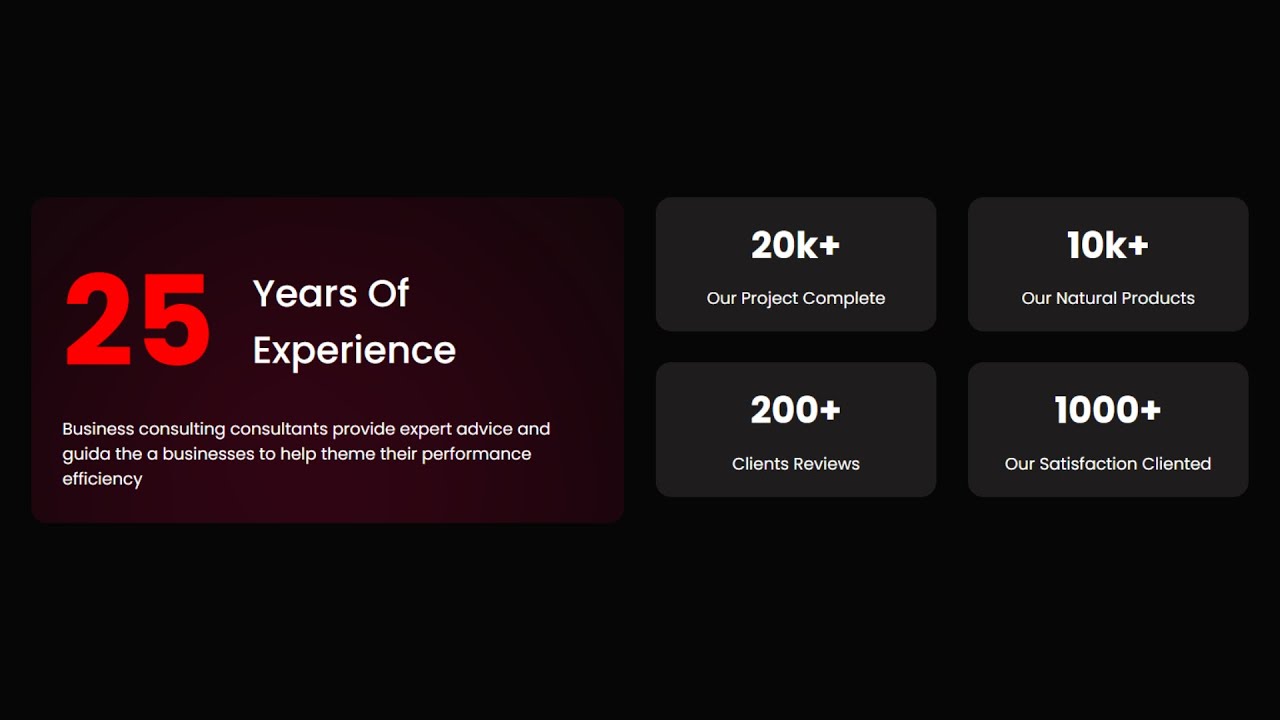 25

Years Of Experience

Business consulting consultants provide expert advice and guida the a businesses to help theme their performance efficiency

20k+

Our Project Complete

10k+

Our Natural Products

200+

Clients Reviews

1000+

Our Satisfaction Cliented