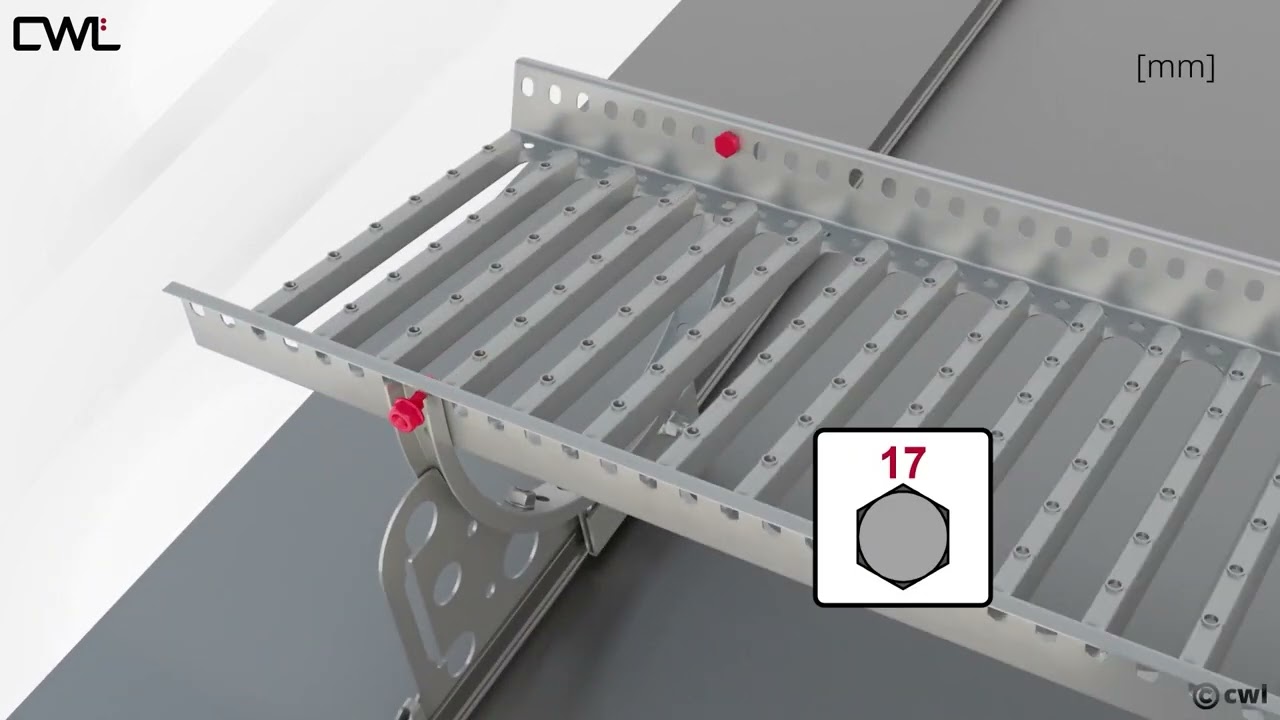 CWL

[mm]

17

© cwl