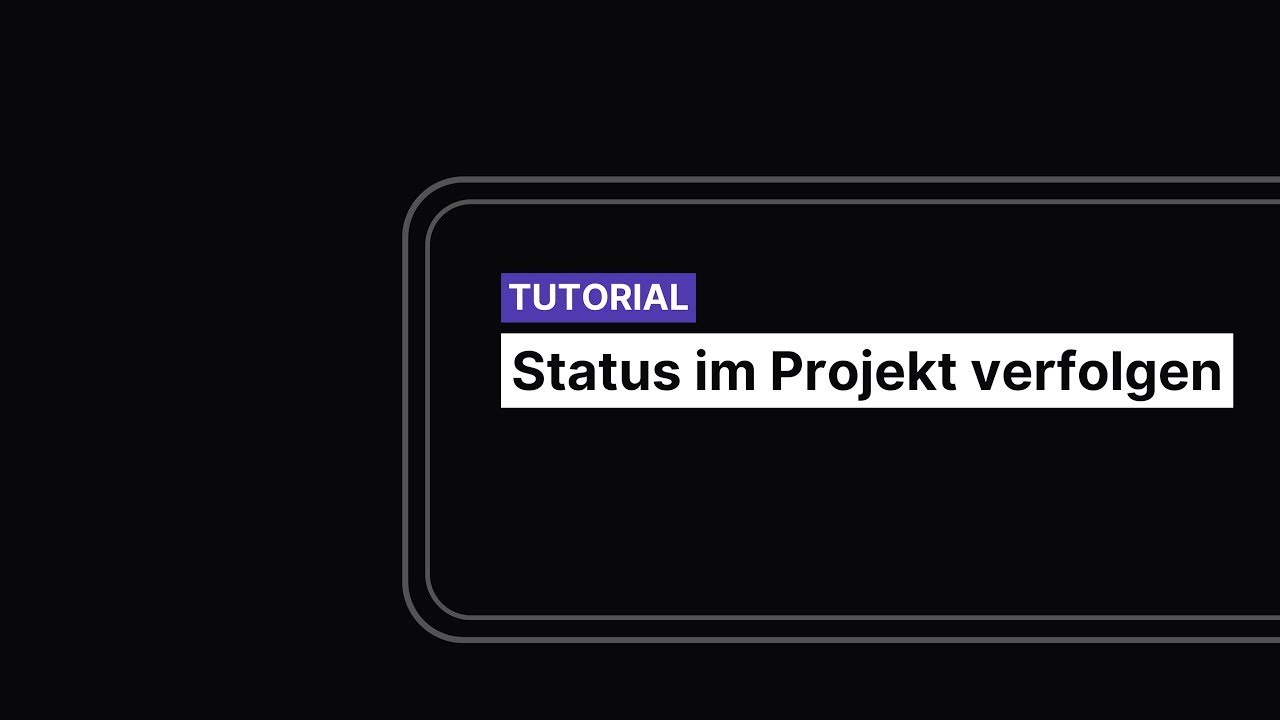 TUTORIAL

Status im Projekt verfolgen