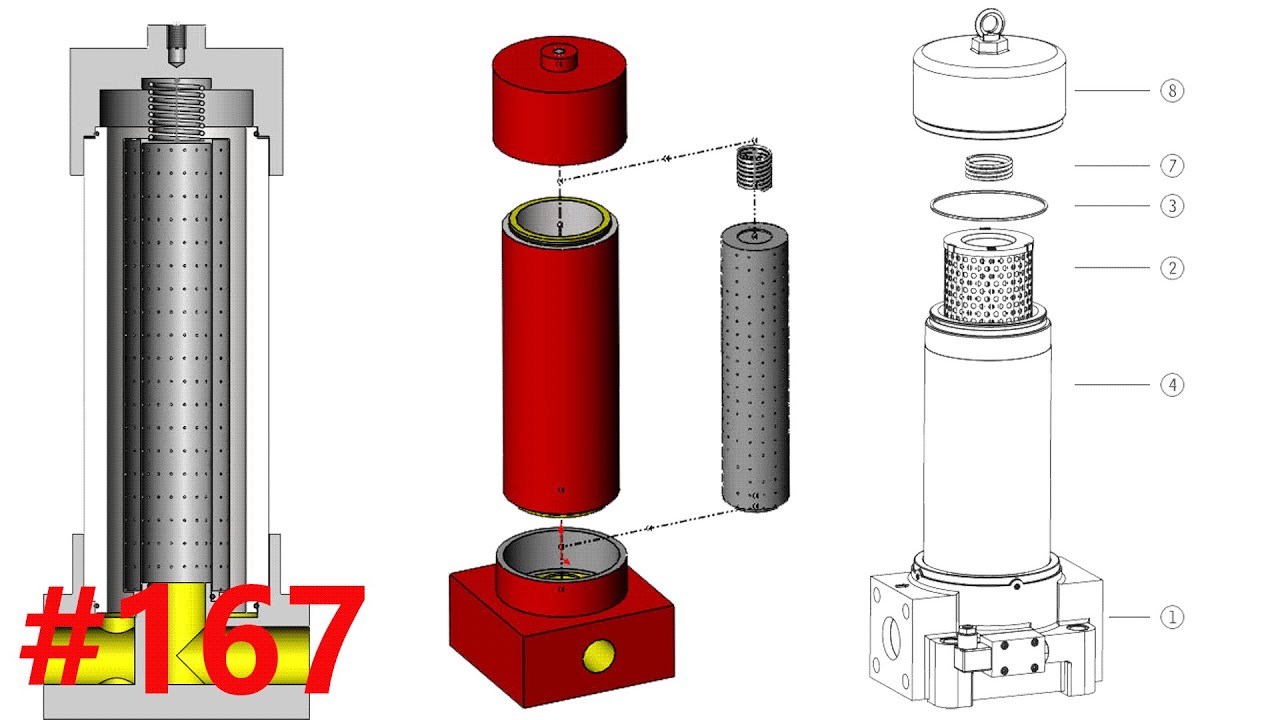 #167

8
7
3
2
4
1