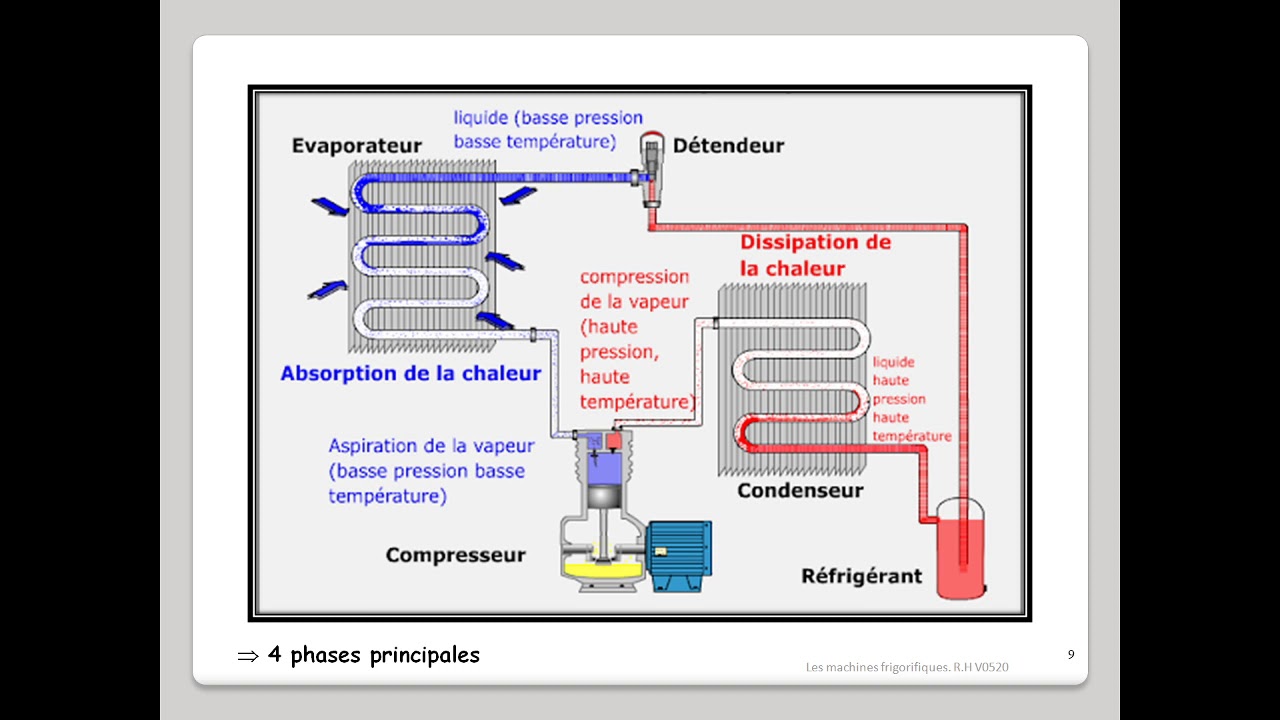 liquide (basse pression basse température)

Evaporateur

Détendeur

Dissipation de la chaleur

compression de la vapeur (haute pression, haute température)

liquide haute pression haute température

Absorption de la chaleur

Aspiration de la vapeur (basse pression basse température)

Condenseur

Compresseur

Réfrigérant

$\Rightarrow$ 4 phases principales

Les machines frigorifiques. R.H V0520

9