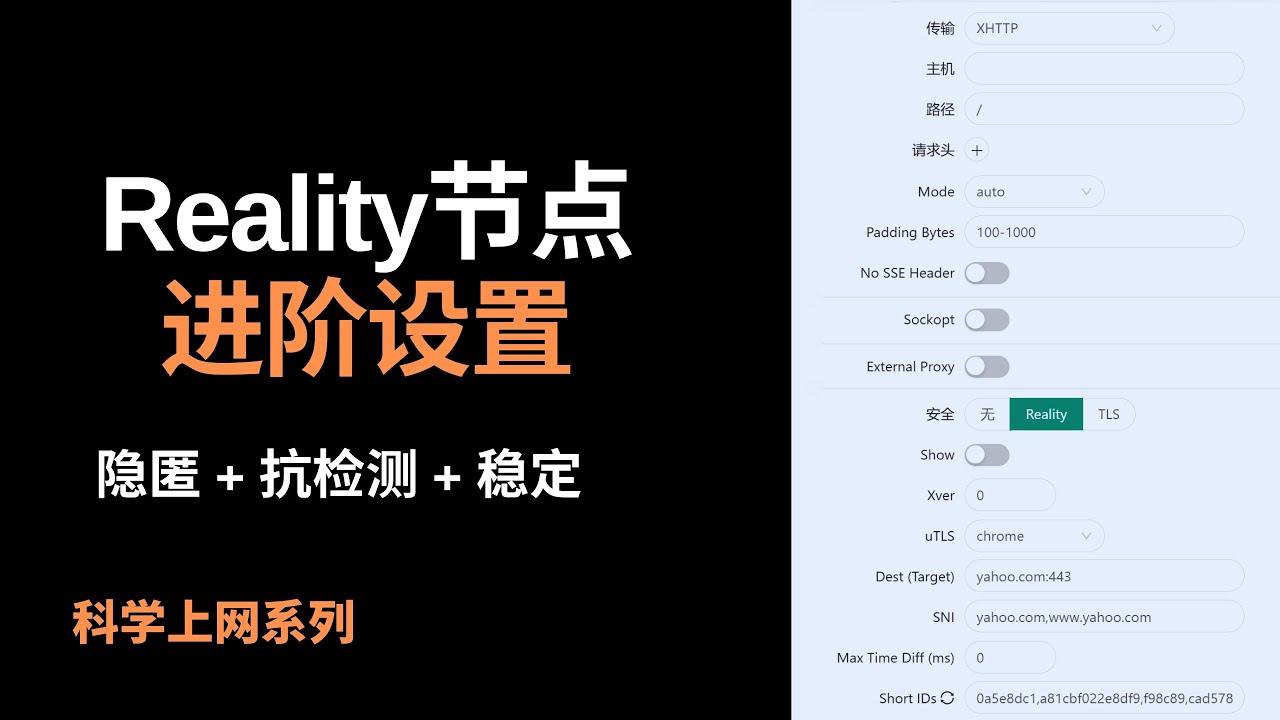 Reality节点
进阶设置

隐匿 + 抗检测 + 稳定

科学上网系列

传输 XHTTP
主机
路径 /
请求头 +
Mode auto
Padding Bytes 100-1000
No SSE Header
Sockopt
External Proxy
安全 无 Reality TLS
Show
Xver 0
uTLS chrome
Dest (Target) yahoo.com:443
SNI yahoo.com,www.yahoo.com
Max Time Diff (ms) 0
Short IDs 0a5e8dc1,a81cbf022e8df9,f98c89,cad578