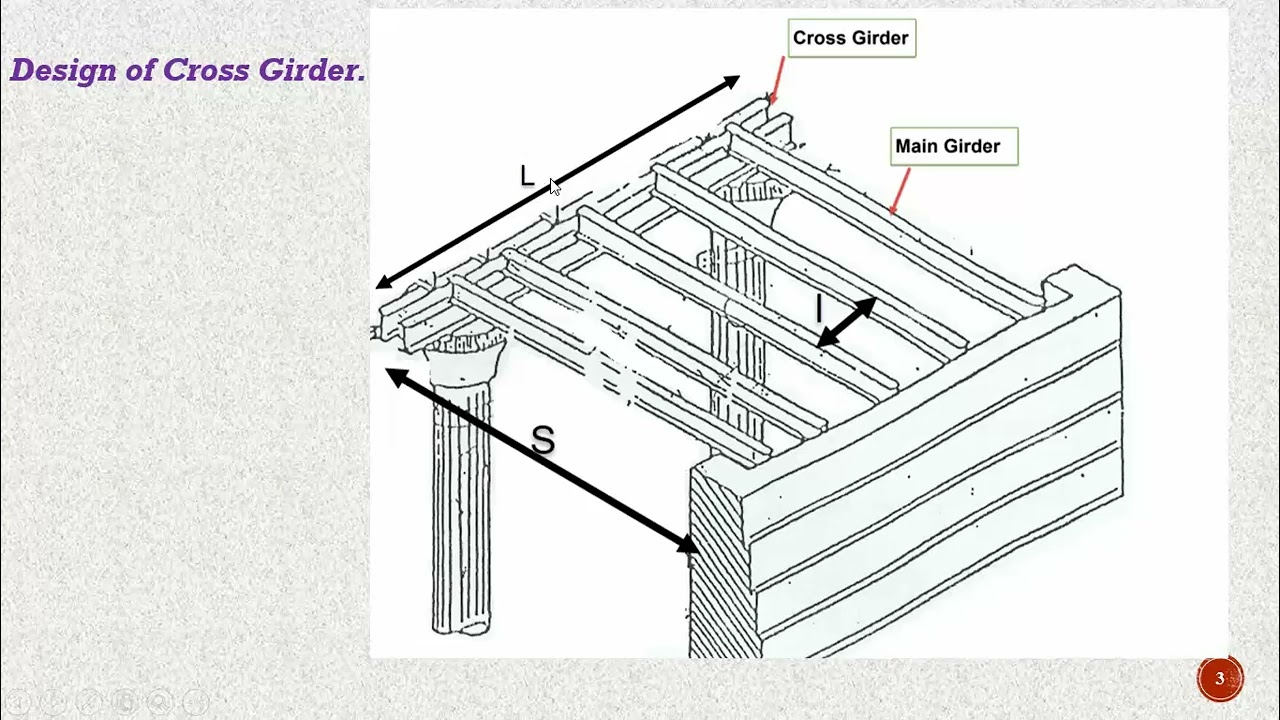 Design of Cross Girder.

Cross Girder

Main Girder

L

l

S

3