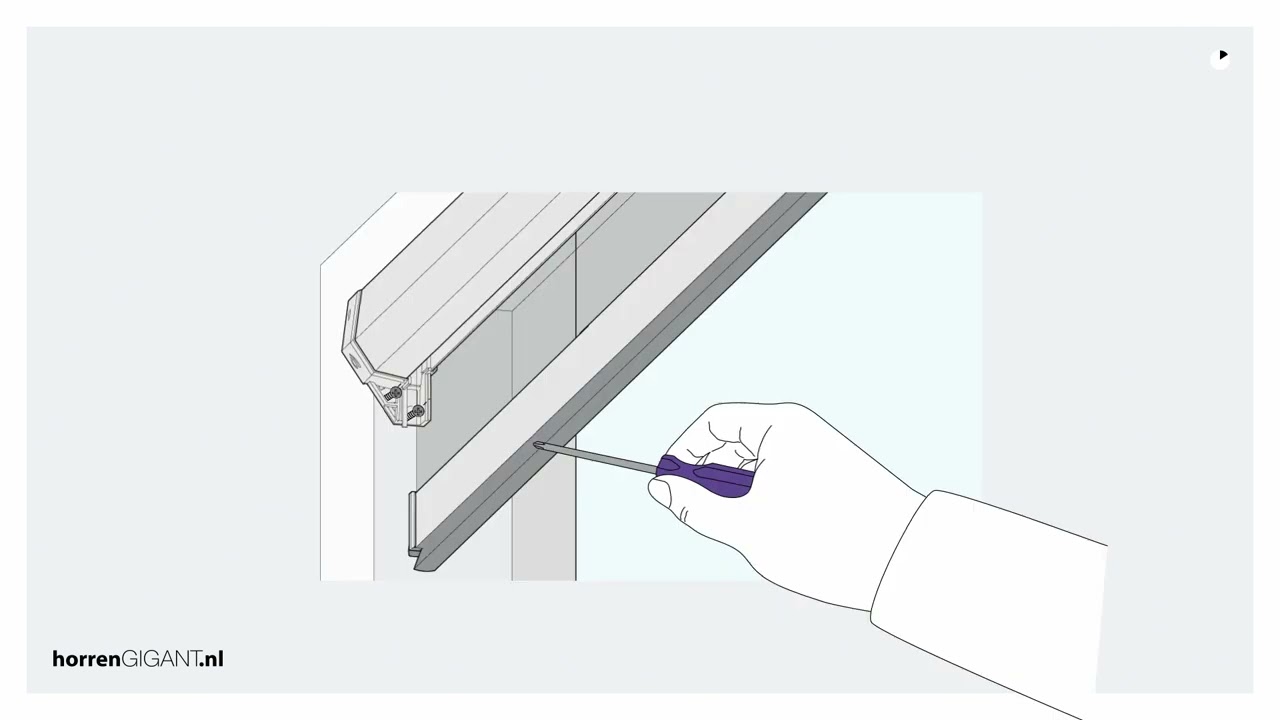 horrenGIGANT.nl